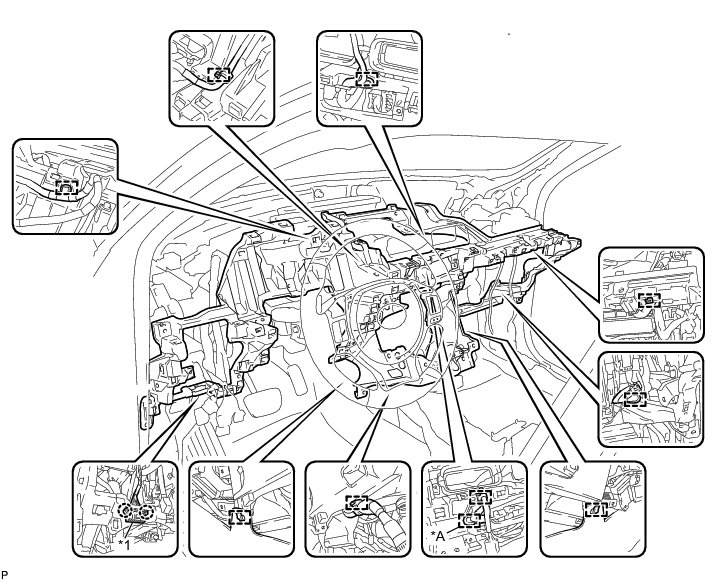 *1

*A

P