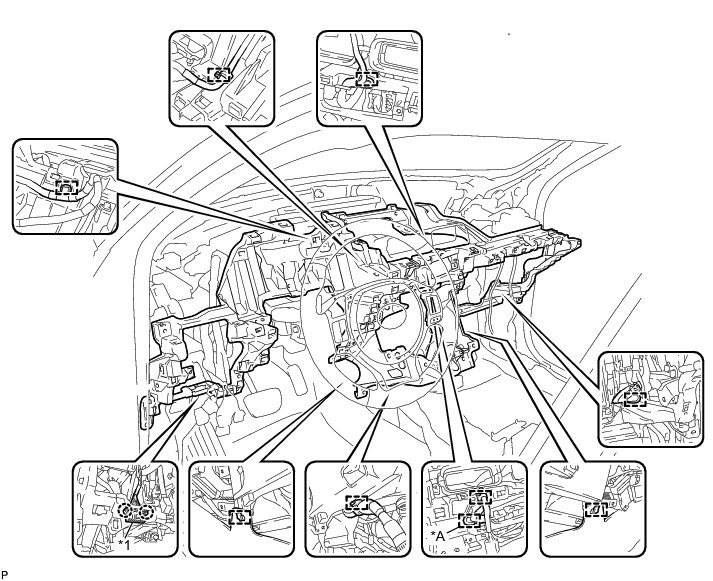 *1

*A

P