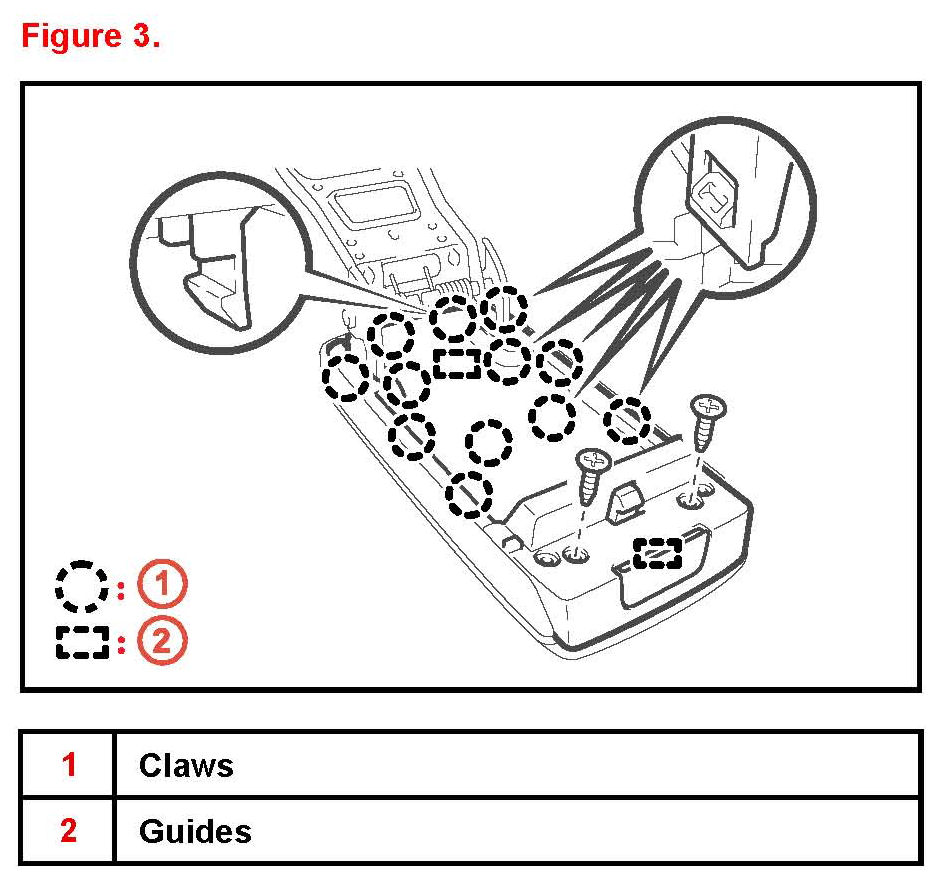 Figure 3.

: 1
: 2

| 1 | Claws |
|---|---|
| 2 | Guides |