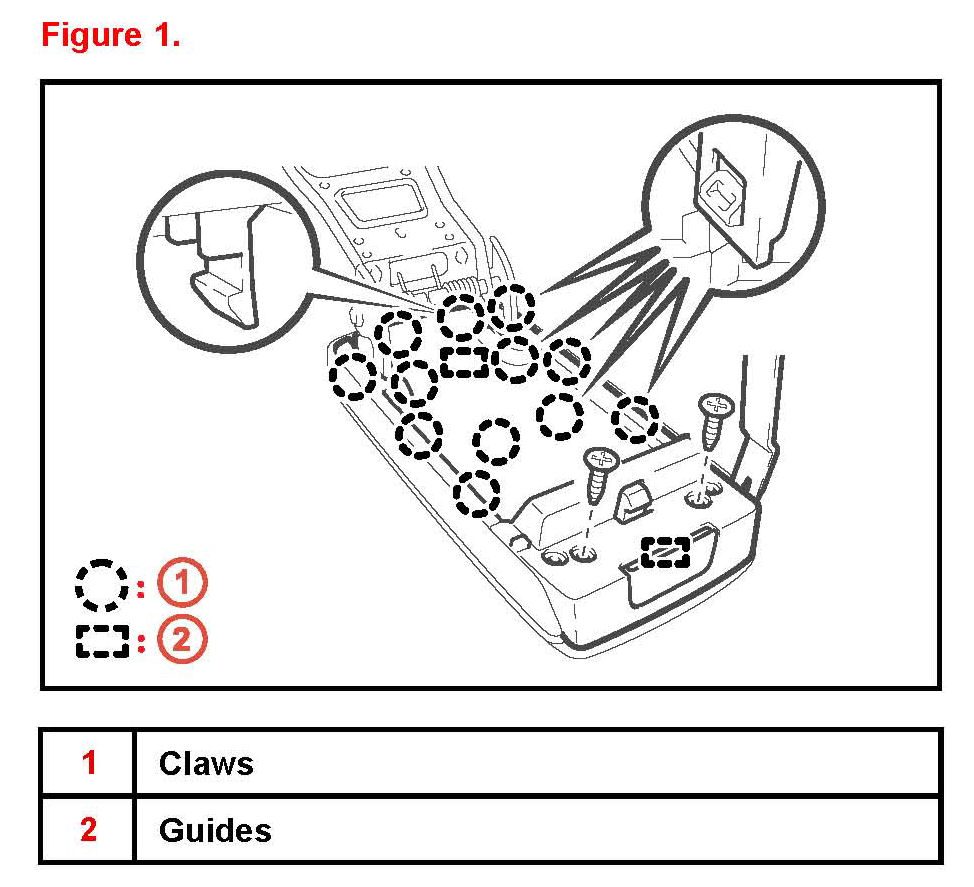 Figure 1.

: 1
: 2

| 1 | Claws |
|---|---|
| 2 | Guides |