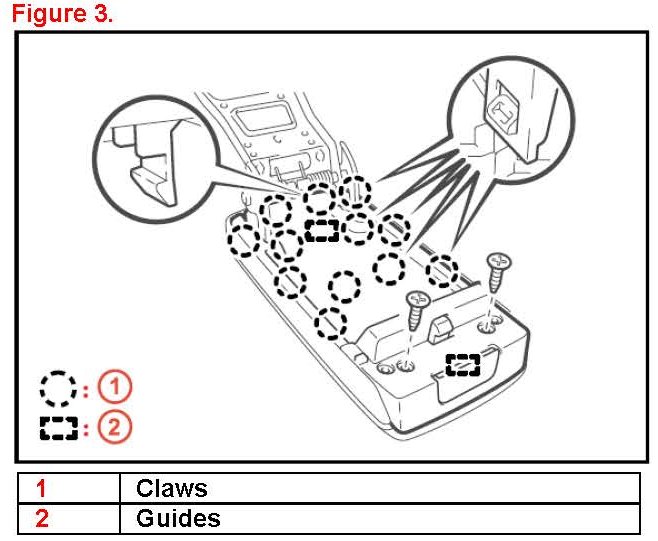 Figure 3.

: 1

: 2

| 1 | Claws |
|---|---|
| 2 | Guides |