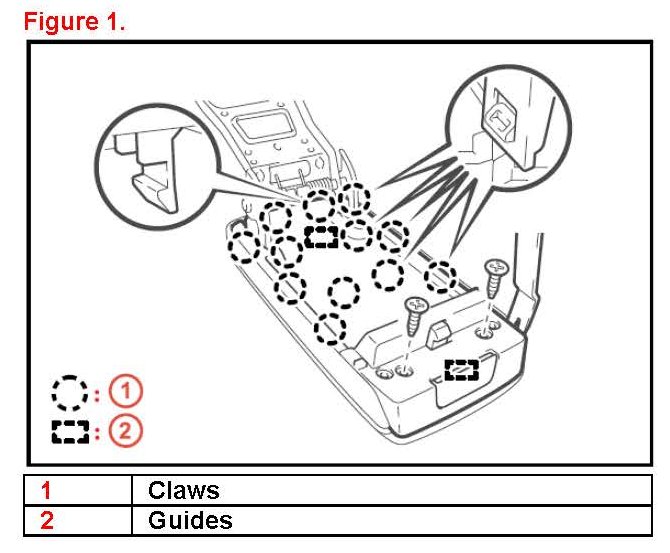 Figure 1.

: 1
: 2

| 1 | Claws |
|---|---|
| 2 | Guides |