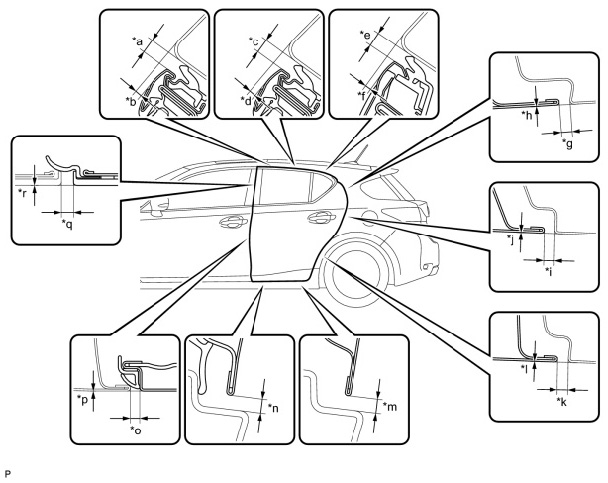 *a
*b
*c
*d
*e
*f
*h
*g
*r
*q
*j
*i
*l
*k
*p
*o
*n
*m
P