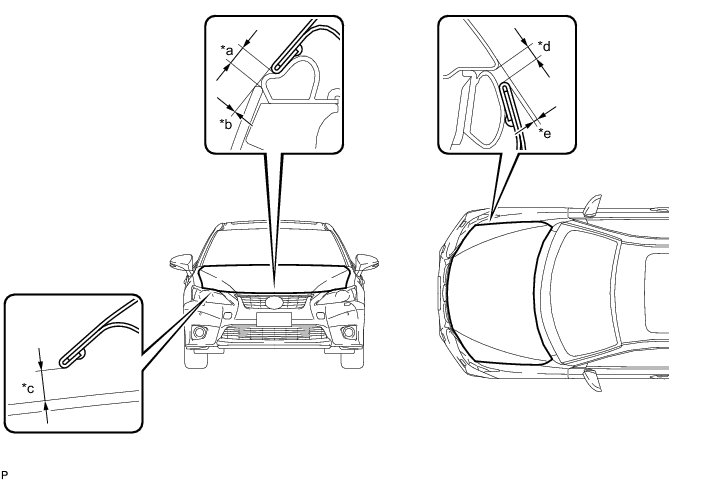 *a

*b

*d

*e

*c

P