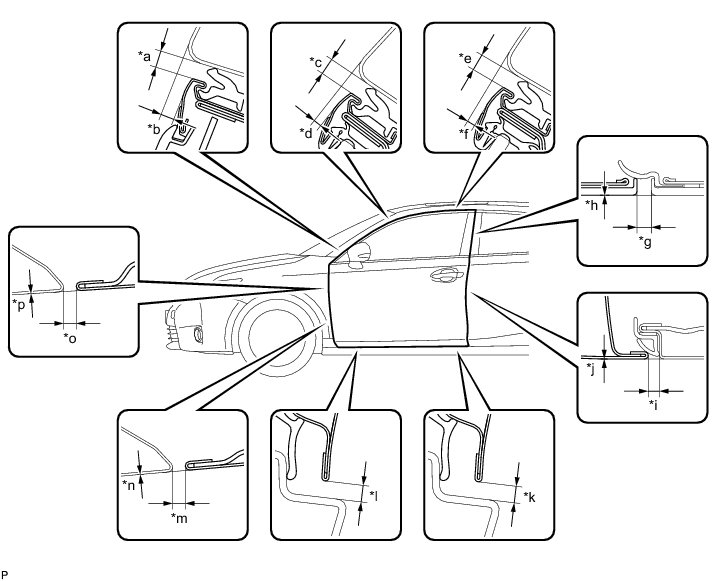 *a
*b
*c
*d
*e
*f
*h
*g
*p
*o
*j
*i
*n
*m
*l
*k
P