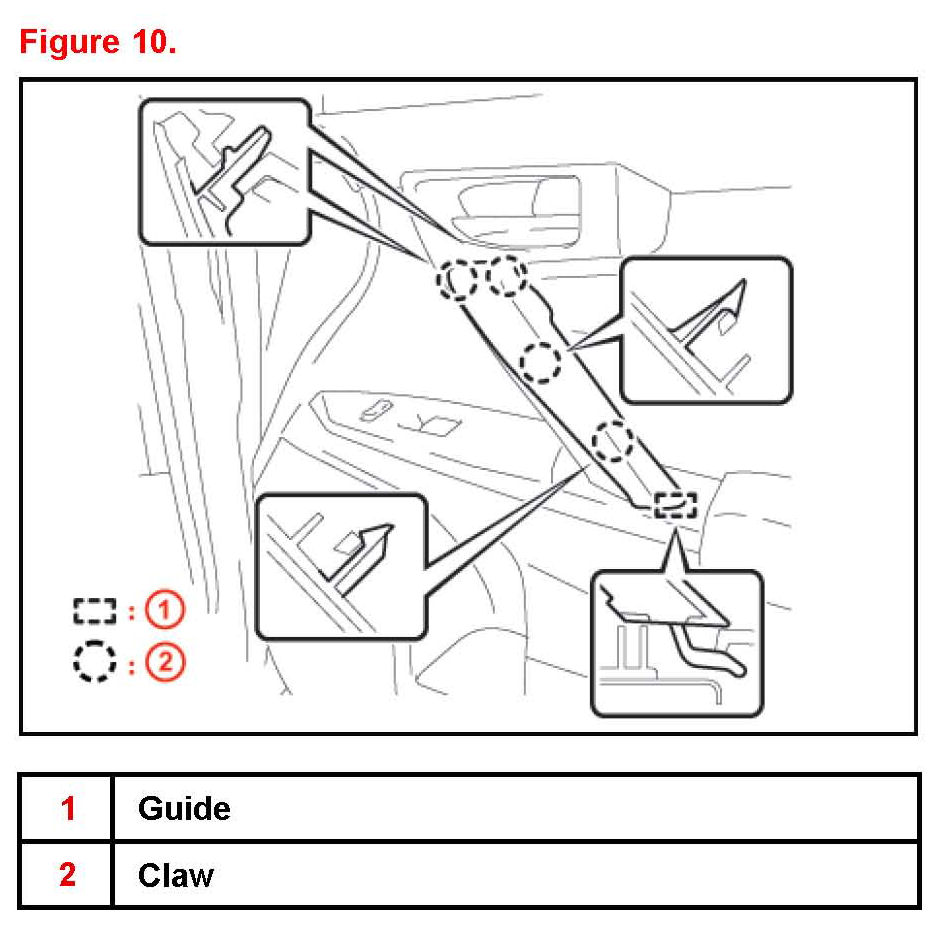 Figure 10.

: 1
: 2

| 1 | Guide |
|---|---|
| 2 | Claw |