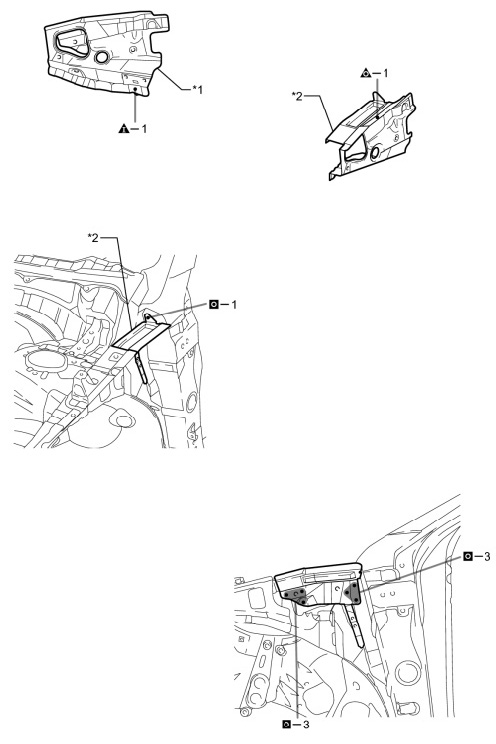 *1

1

1

*2

*2

1

3

3