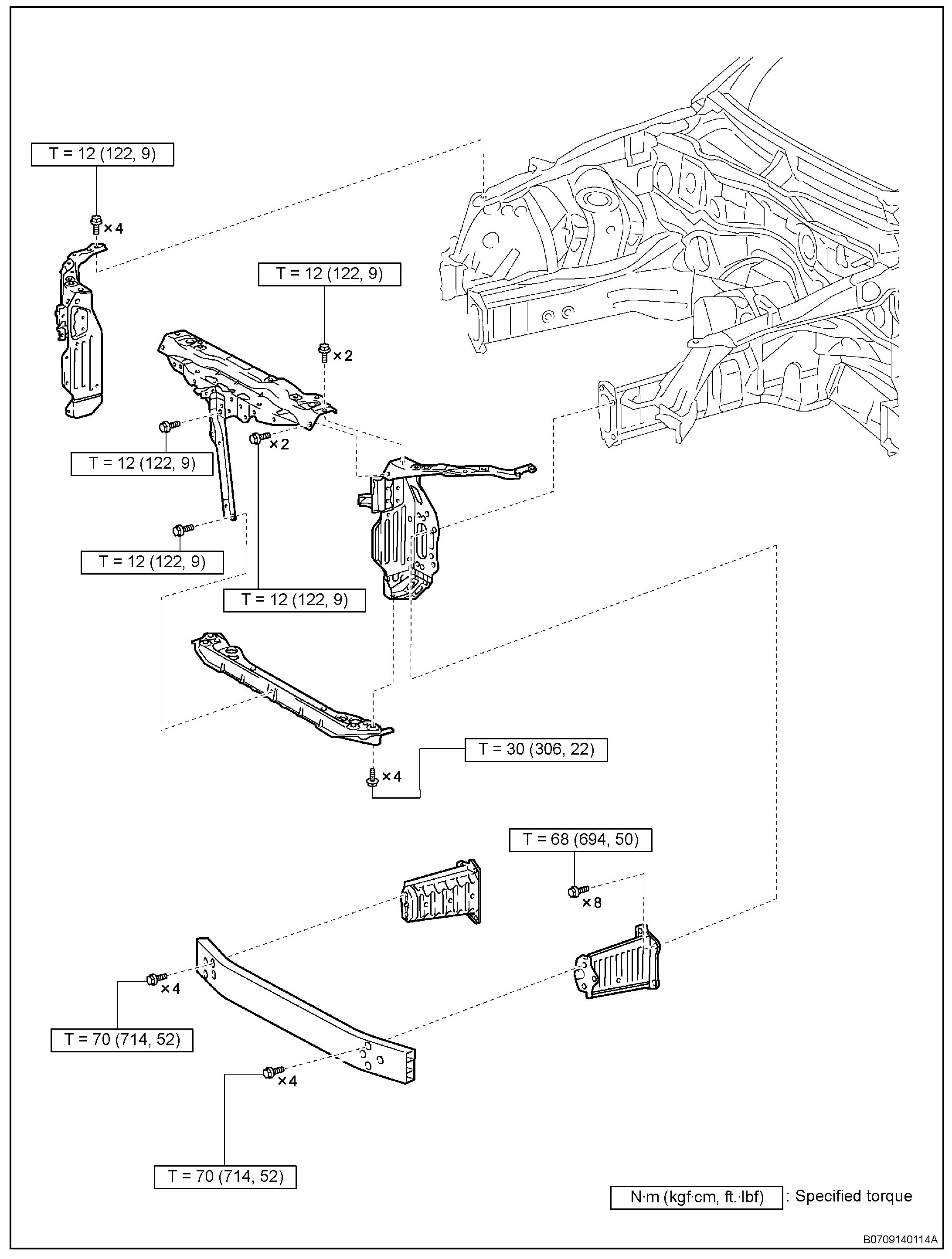 T = 12 (122, 9)

×4

T = 12 (122, 9)

×2

T = 12 (122, 9)

×2

T = 12 (122, 9)

T = 12 (122, 9)

T = 30 (306, 22)

×4

T = 68 (694, 50)

×8

×4

T = 70 (714, 52)

×4

T = 70 (714, 52)

N·m (kgf·cm, ft.·lbf) : Specified torque

B0709140114A