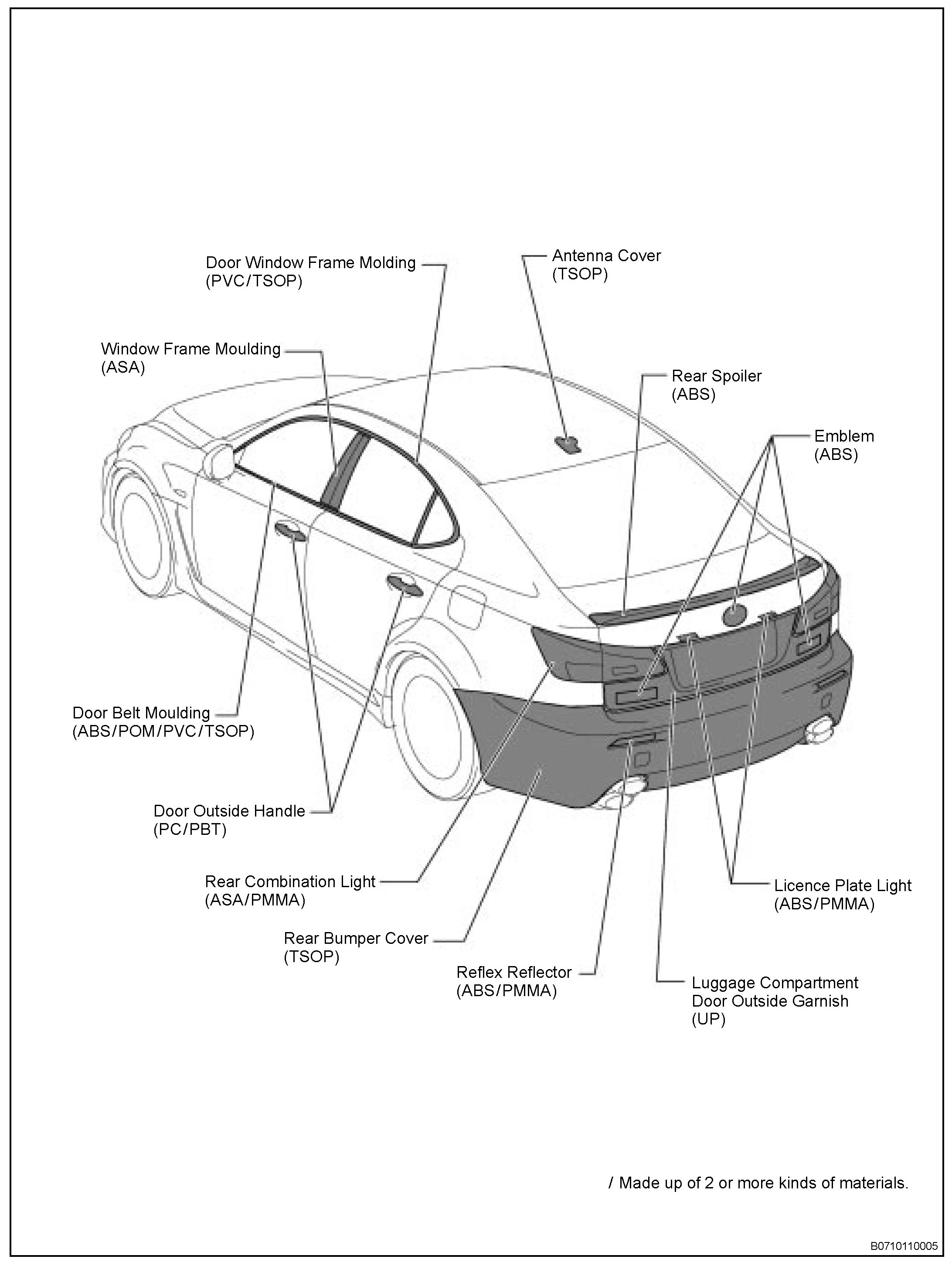 Door Window Frame Molding
(PVC/TSOP)

Antenna Cover
(TSOP)

Window Frame Moulding
(ASA)

Rear Spoiler
(ABS)

Emblem
(ABS)

Door Belt Moulding
(ABS/POM/PVC/TSOP)

Door Outside Handle
(PC/PBT)

Rear Combination Light
(ASA/PMMA)

Licence Plate Light
(ABS/PMMA)

Rear Bumper Cover
(TSOP)

Reflex Reflector
(ABS/PMMA)

Luggage Compartment
Door Outside Garnish
(UP)

/ Made up of 2 or more kinds of materials.

B0710110005