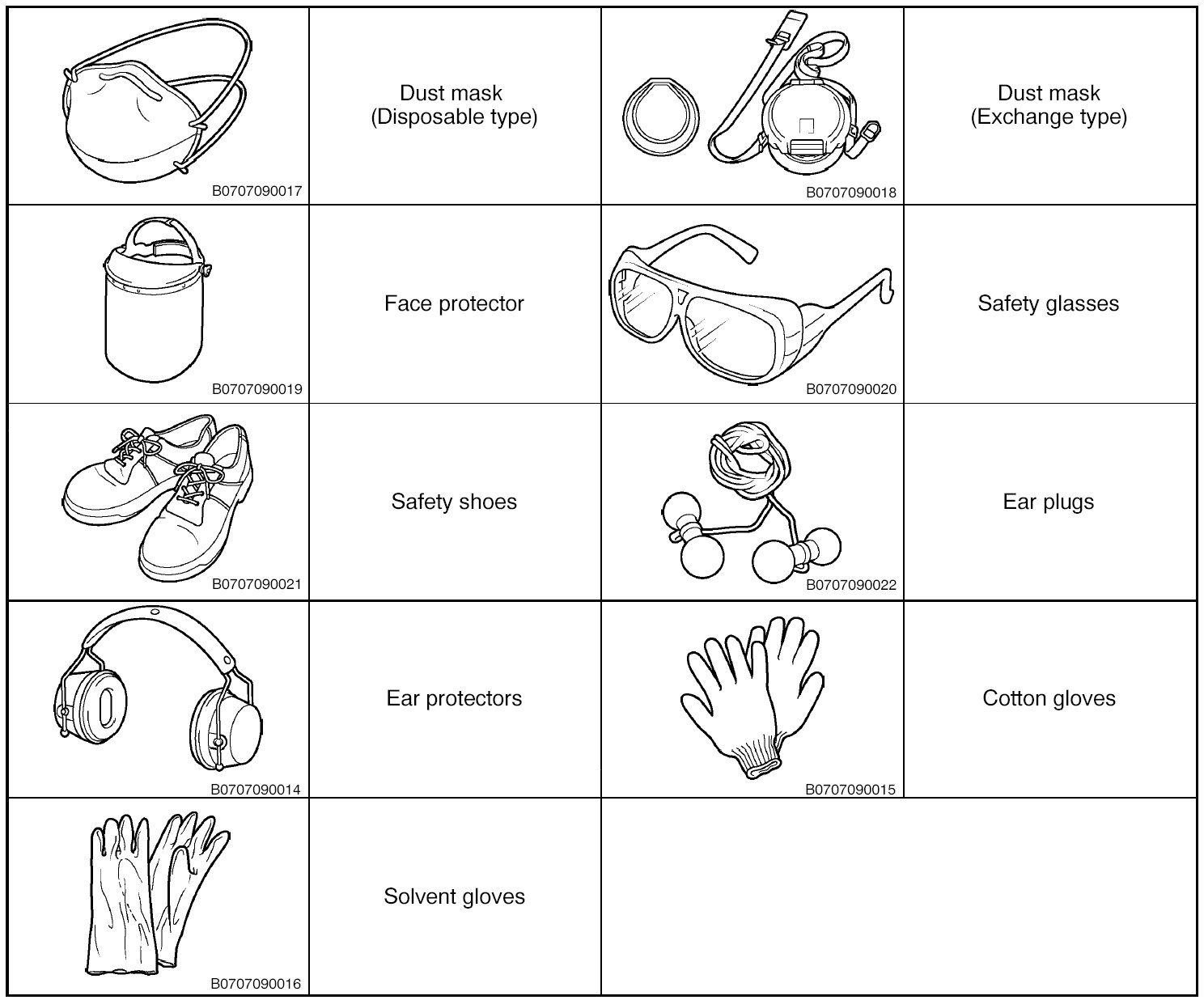 | | | | |
|---|---|---|---|
| B0707090017 | Dust mask (Disposable type) | B0707090018 | Dust mask (Exchange type) |
| B0707090019 | Face protector | B0707090020 | Safety glasses |
| B0707090021 | Safety shoes | B0707090022 | Ear plugs |
| B0707090014 | Ear protectors | B0707090015 | Cotton gloves |
| B0707090016 | Solvent gloves | | |