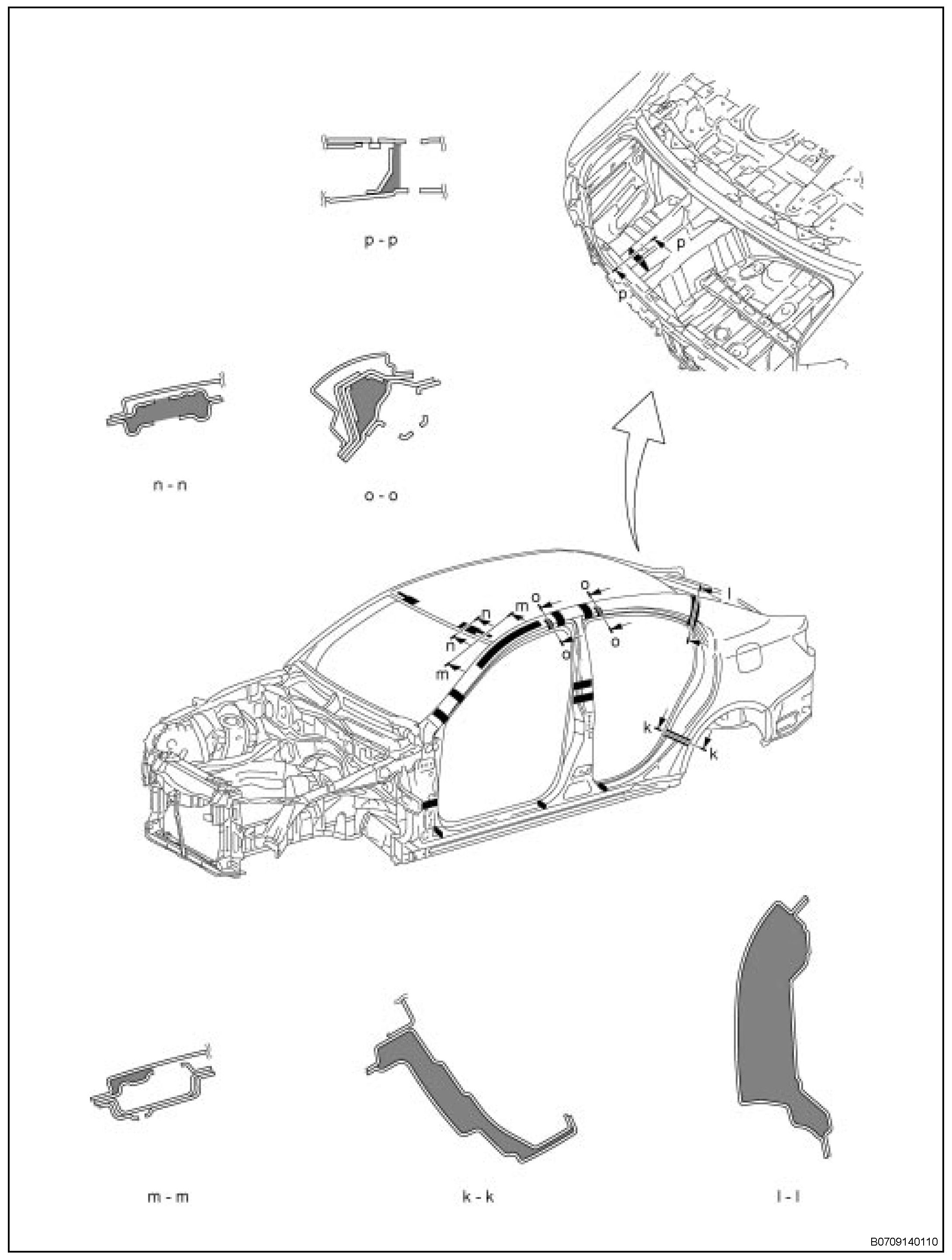 p - p

p

p

n - n

o - o

o

o

m

n

n

m

o

o

l

l

k

k

m - m

k - k

l - l

B0709140110