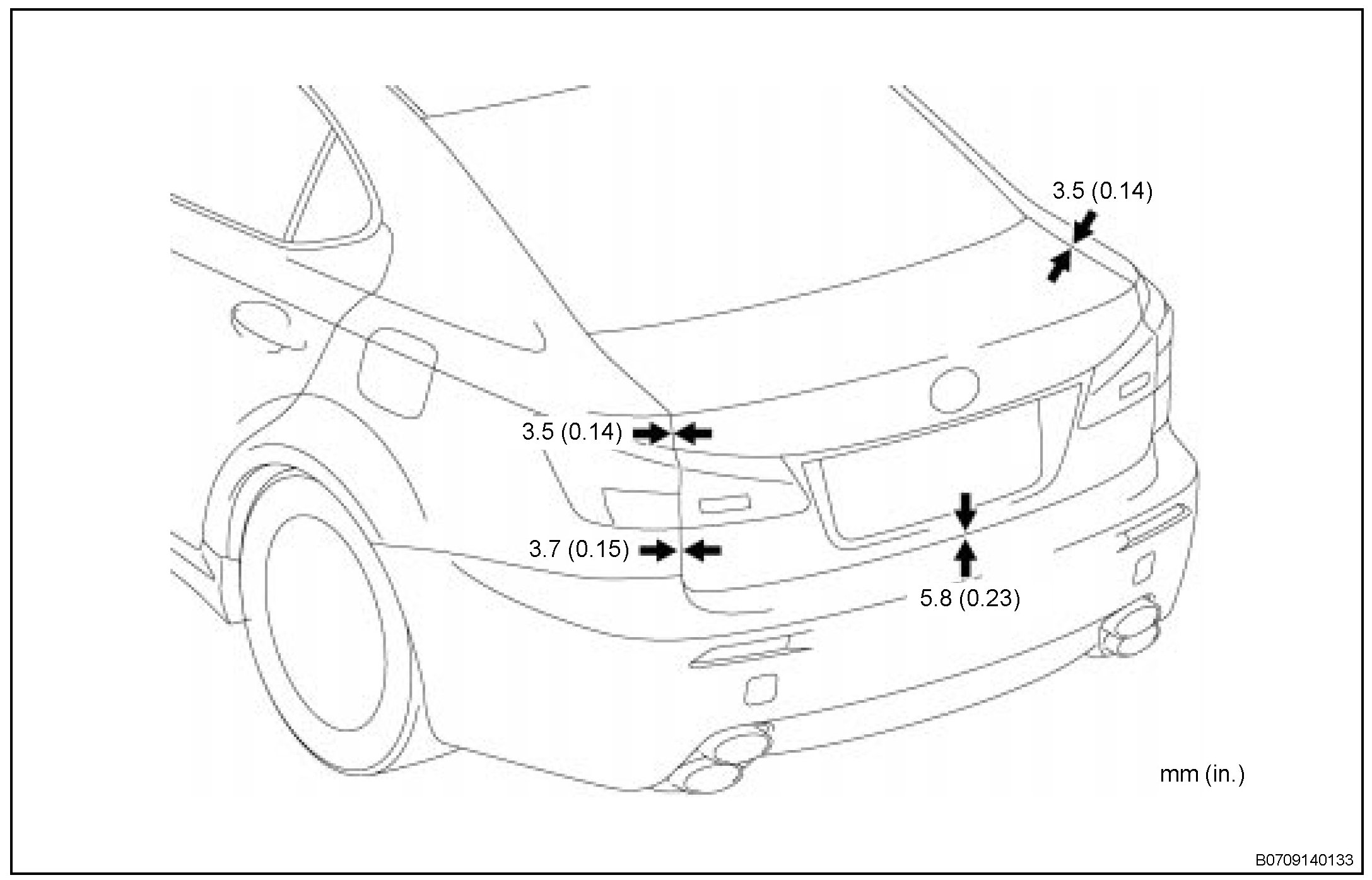 3.5 (0.14)

3.5 (0.14)

3.7 (0.15)

5.8 (0.23)

mm (in.)

B0709140133