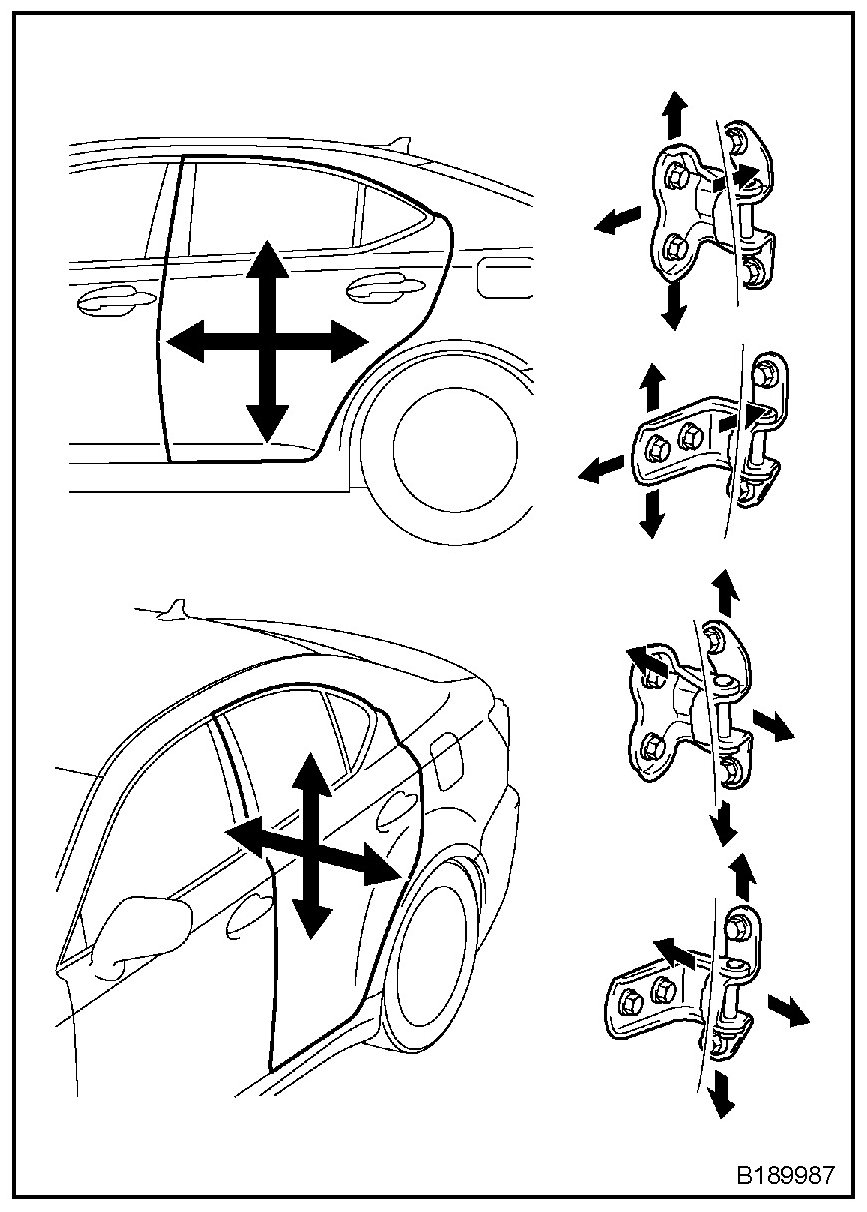 B189987