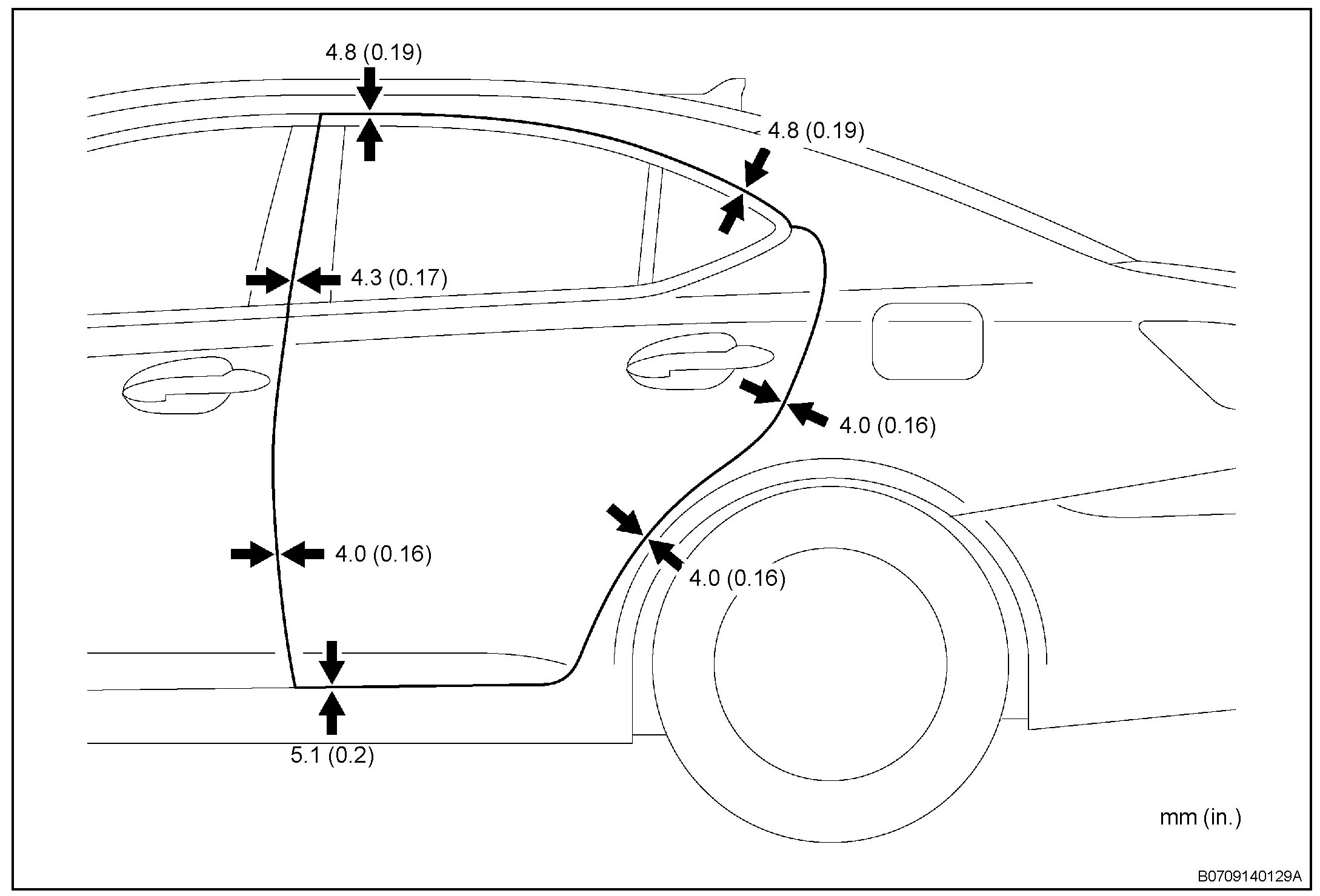 4.8 (0.19)

4.8 (0.19)

4.3 (0.17)

4.0 (0.16)

4.0 (0.16)

4.0 (0.16)

5.1 (0.2)

mm (in.)

B0709140129A