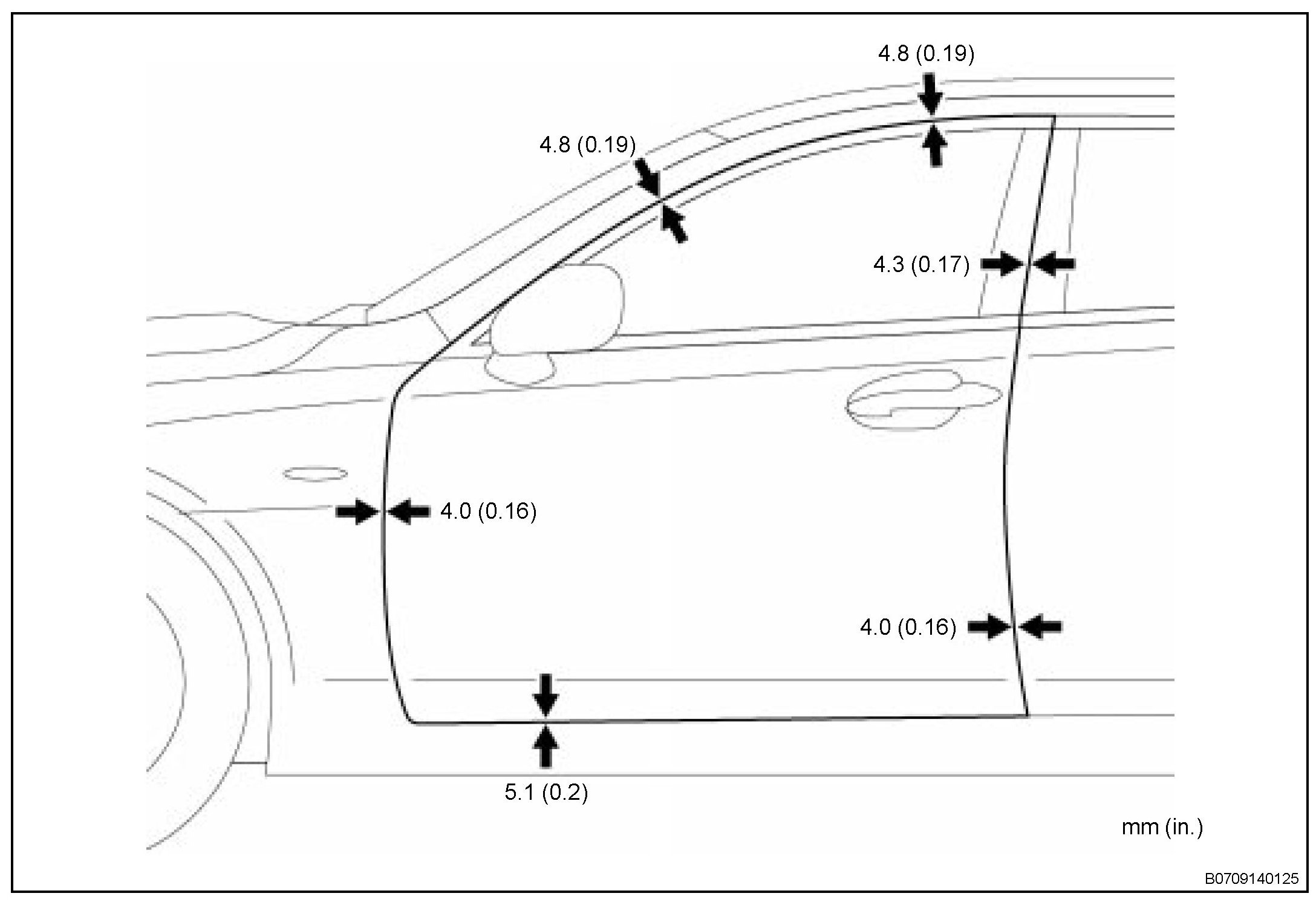 4.8 (0.19)

4.8 (0.19)

4.3 (0.17)

4.0 (0.16)

4.0 (0.16)

5.1 (0.2)

mm (in.)

B0709140125