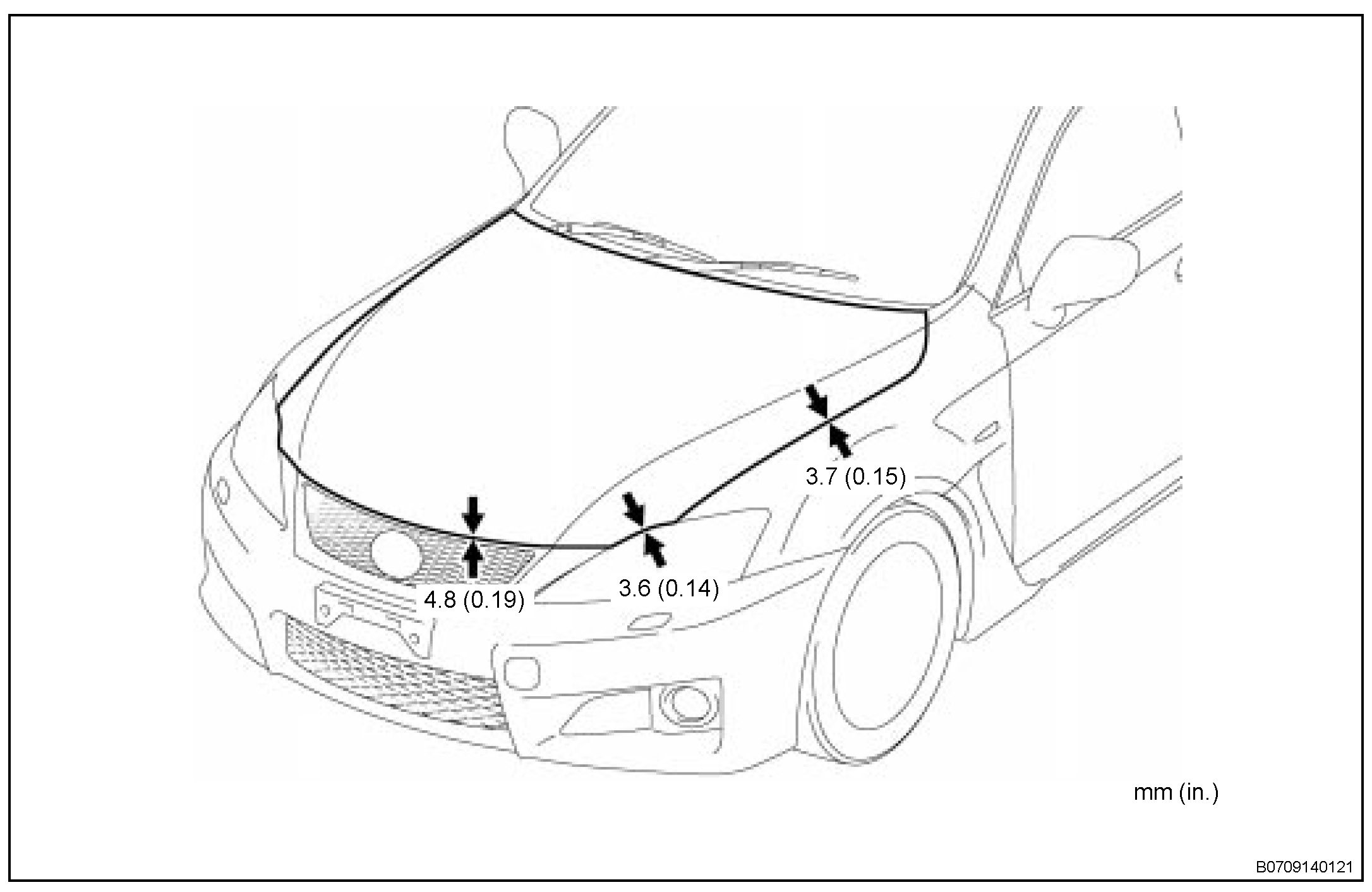 3.7 (0.15)

4.8 (0.19)

3.6 (0.14)

mm (in.)

B0709140121