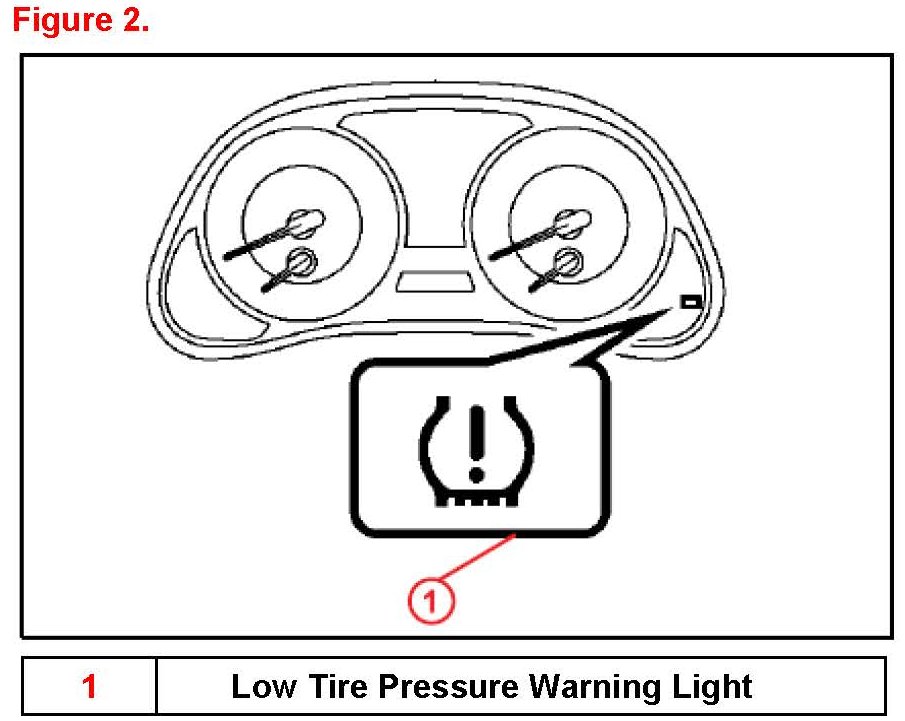 Figure 2.

1

| 1 | Low Tire Pressure Warning Light |
|---|---|