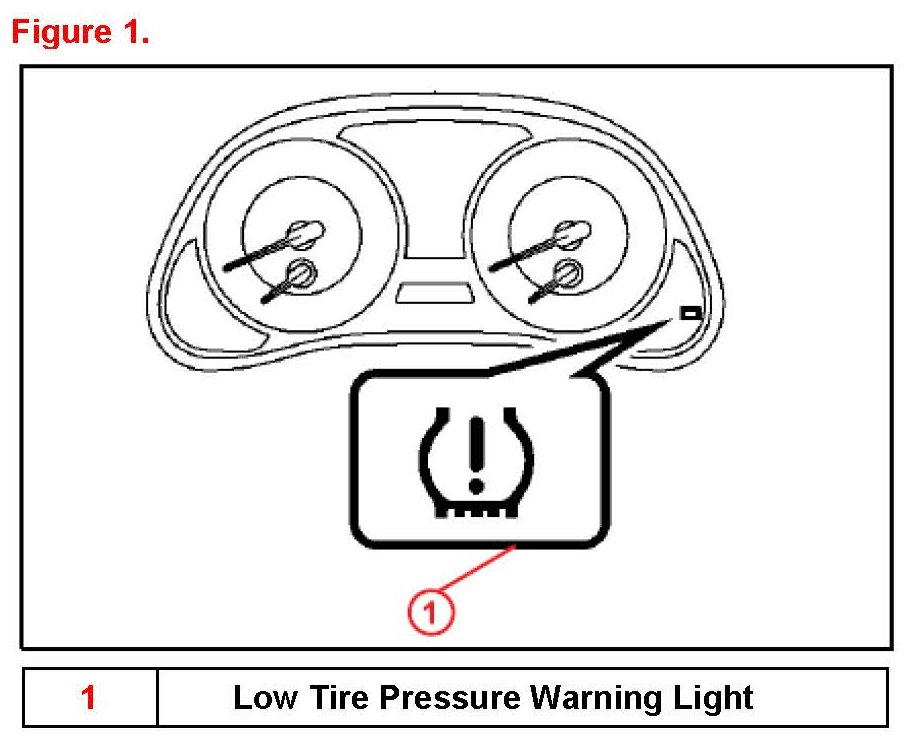 Figure 1.

1

| 1 | Low Tire Pressure Warning Light |
|---|---|