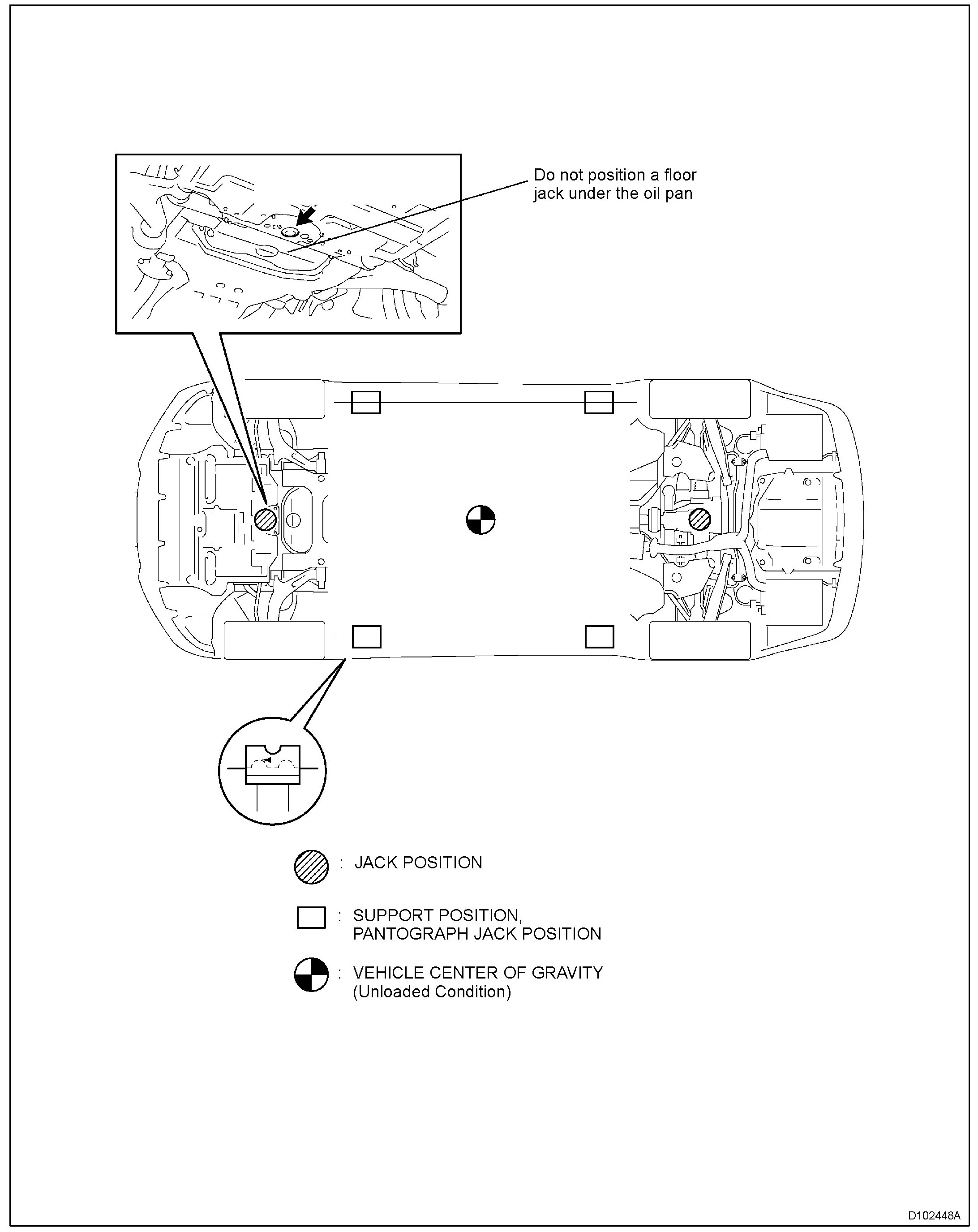 Do not position a floor jack under the oil pan

: JACK POSITION

: SUPPORT POSITION, PANTOGRAPH JACK POSITION

: VEHICLE CENTER OF GRAVITY (Unloaded Condition)

D102448A