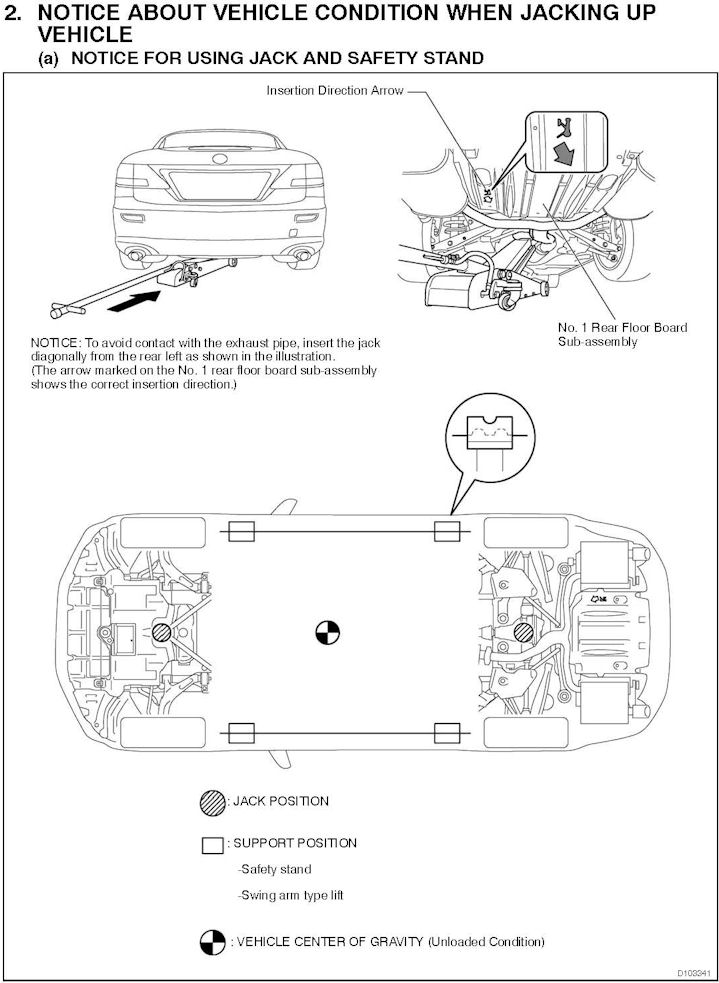 2. NOTICE ABOUT VEHICLE CONDITION WHEN JACKING UP VEHICLE

(a) NOTICE FOR USING JACK AND SAFETY STAND

Insertion Direction Arrow

No. 1 Rear Floor Board Sub-assembly

NOTICE: To avoid contact with the exhaust pipe, insert the jack diagonally from the rear left as shown in the illustration. (The arrow marked on the No. 1 rear floor board sub-assembly shows the correct insertion direction.)

: JACK POSITION

: SUPPORT POSITION

-Safety stand

-Swing arm type lift

: VEHICLE CENTER OF GRAVITY (Unloaded Condition)

D103241