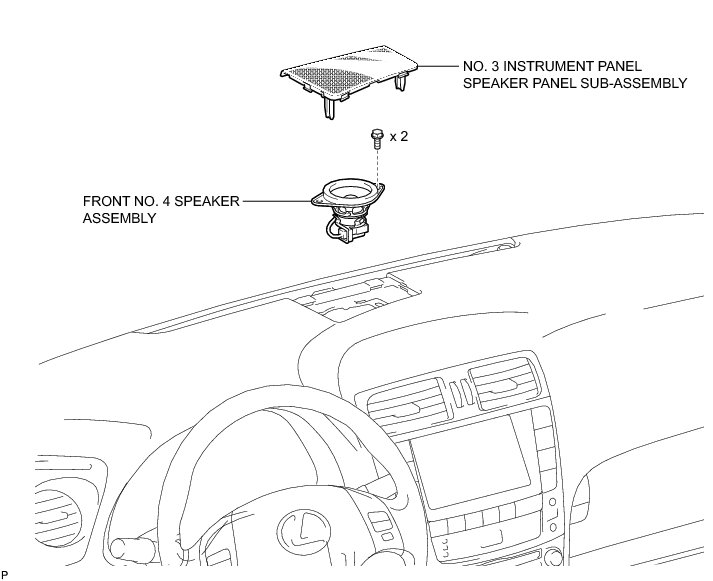 NO. 3 INSTRUMENT PANEL SPEAKER PANEL SUB-ASSEMBLY

x 2

FRONT NO. 4 SPEAKER ASSEMBLY

P