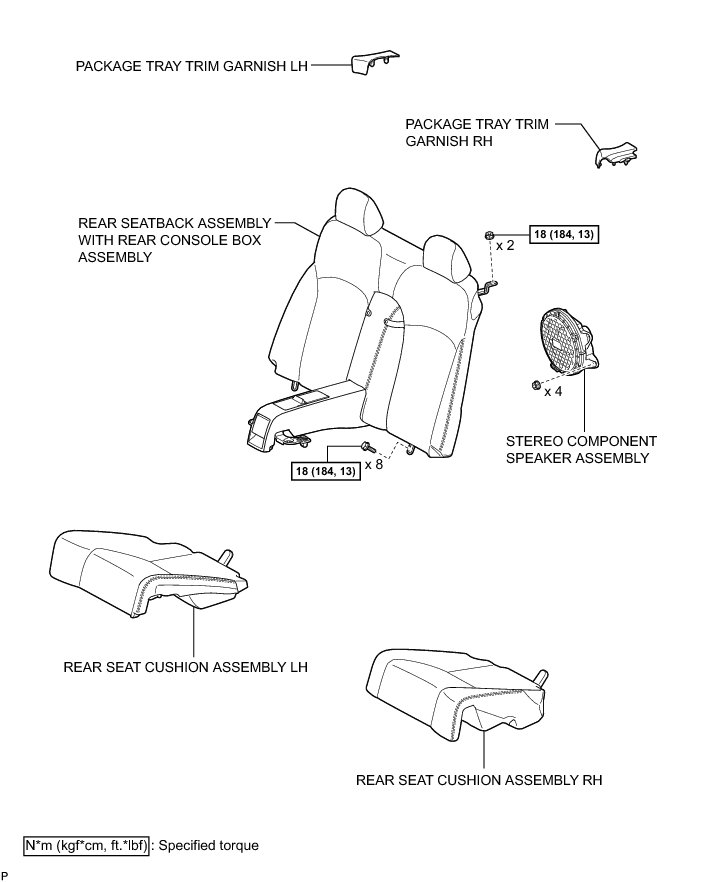 PACKAGE TRAY TRIM GARNISH LH

PACKAGE TRAY TRIM GARNISH RH

REAR SEATBACK ASSEMBLY WITH REAR CONSOLE BOX ASSEMBLY

18 (184, 13)

x 2

x 4

STEREO COMPONENT SPEAKER ASSEMBLY

18 (184, 13)

x 8

REAR SEAT CUSHION ASSEMBLY LH

REAR SEAT CUSHION ASSEMBLY RH

N*m (kgf*cm, ft.*lbf) : Specified torque

P