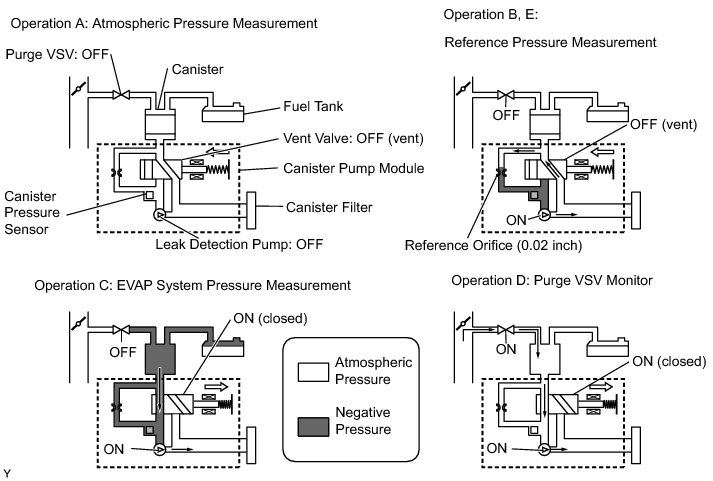 Operation A: Atmospheric Pressure Measurement

Purge VSV: OFF

Canister

Fuel Tank

Vent Valve: OFF (vent)

Canister Pump Module

Canister Pressure Sensor

Canister Filter

Leak Detection Pump: OFF

Operation B, E:

Reference Pressure Measurement

OFF

OFF (vent)

ON

Reference Orifice (0.02 inch)

Operation C: EVAP System Pressure Measurement

ON (closed)

OFF

ON

Atmospheric Pressure

Negative Pressure

Operation D: Purge VSV Monitor

ON

ON (closed)

ON

Y