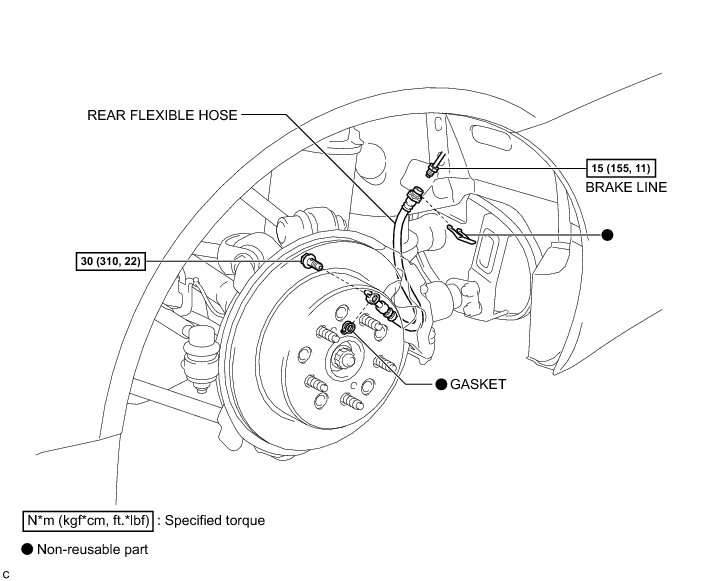 REAR FLEXIBLE HOSE

15 (155, 11)
BRAKE LINE

●

30 (310, 22)

● GASKET

N*m (kgf*cm, ft.*lbf) : Specified torque

● Non-reusable part

C