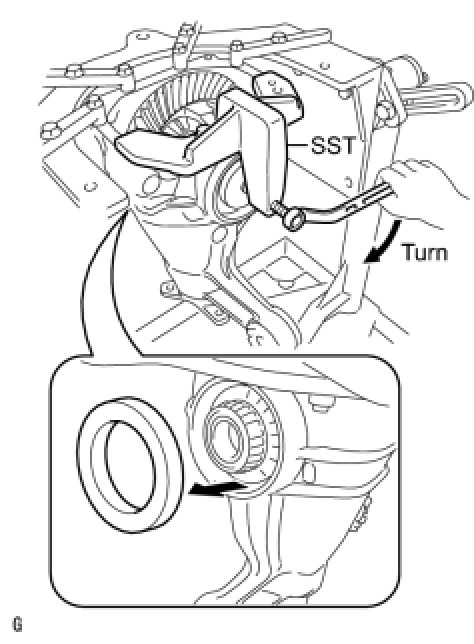 SST

Turn

G