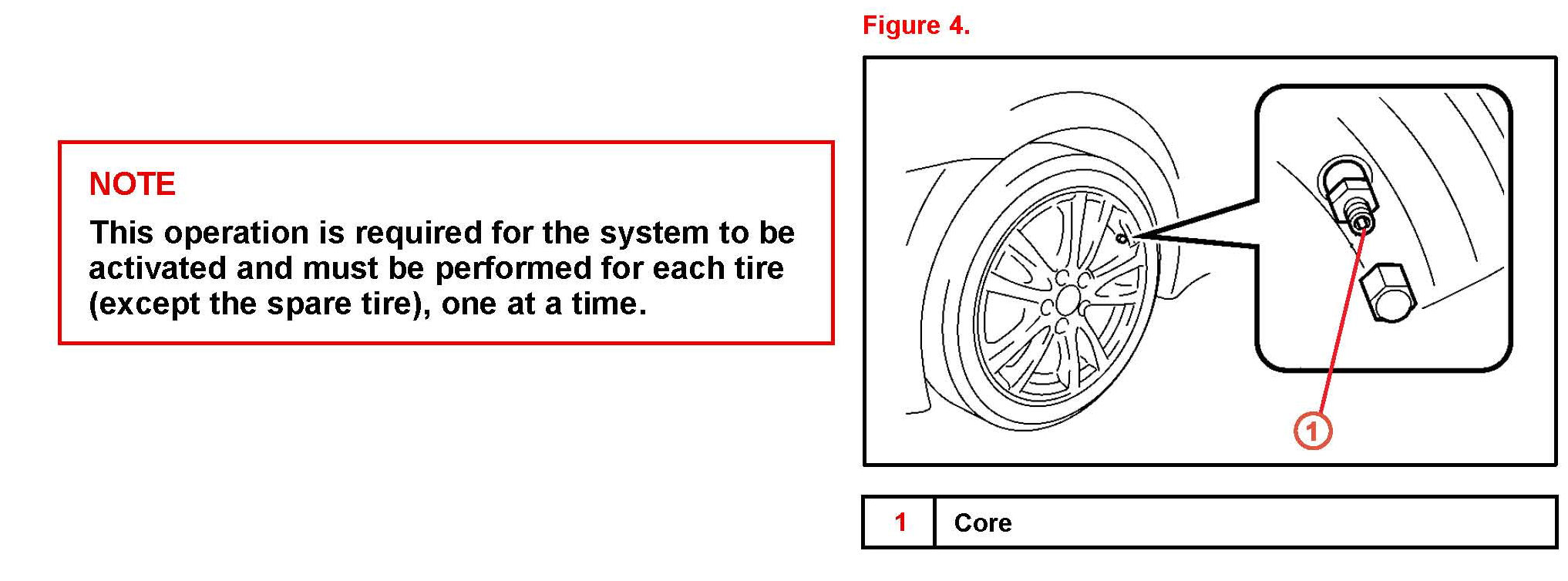 NOTE

This operation is required for the system to be activated and must be performed for each tire (except the spare tire), one at a time.

Figure 4.

1

| 1 | Core |
|---|---|