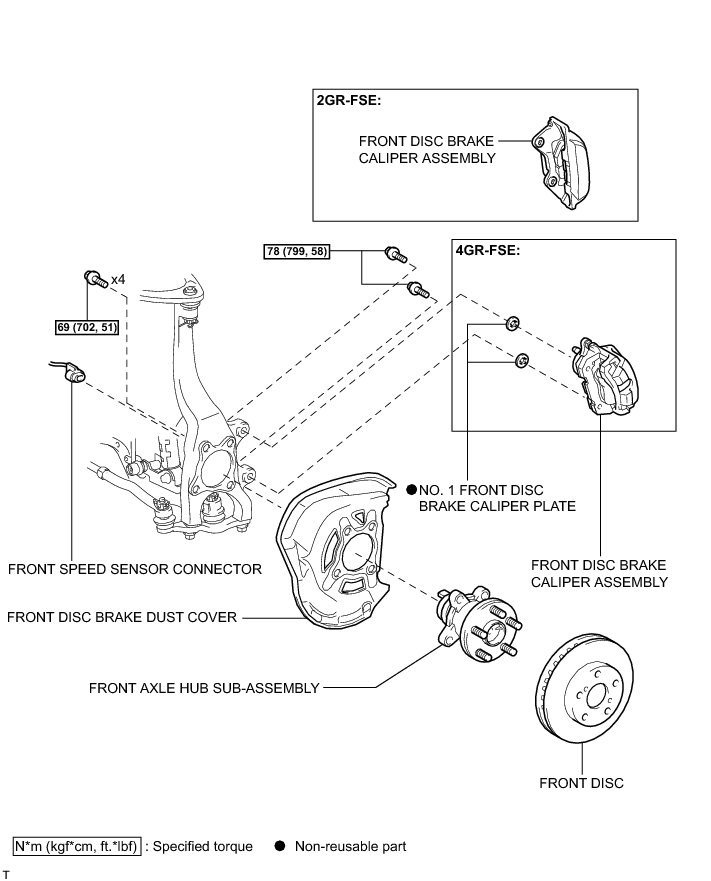 2GR-FSE:

FRONT DISC BRAKE CALIPER ASSEMBLY

78 (799, 58)

4GR-FSE:

x4

69 (702, 51)

● NO. 1 FRONT DISC BRAKE CALIPER PLATE

FRONT SPEED SENSOR CONNECTOR

FRONT DISC BRAKE CALIPER ASSEMBLY

FRONT DISC BRAKE DUST COVER

FRONT AXLE HUB SUB-ASSEMBLY

FRONT DISC

N*m (kgf*cm, ft.*lbf) : Specified torque ● Non-reusable part

T