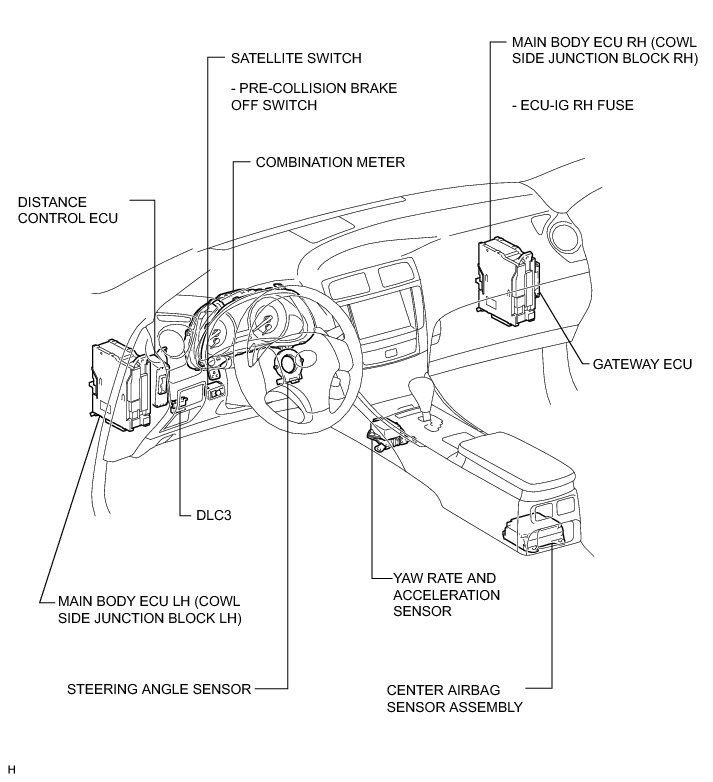 SATELLITE SWITCH

- PRE-COLLISION BRAKE OFF SWITCH

MAIN BODY ECU RH (COWL SIDE JUNCTION BLOCK RH)

- ECU-IG RH FUSE

COMBINATION METER

DISTANCE CONTROL ECU

GATEWAY ECU

DLC3

YAW RATE AND ACCELERATION SENSOR

MAIN BODY ECU LH (COWL SIDE JUNCTION BLOCK LH)

STEERING ANGLE SENSOR

CENTER AIRBAG SENSOR ASSEMBLY

H