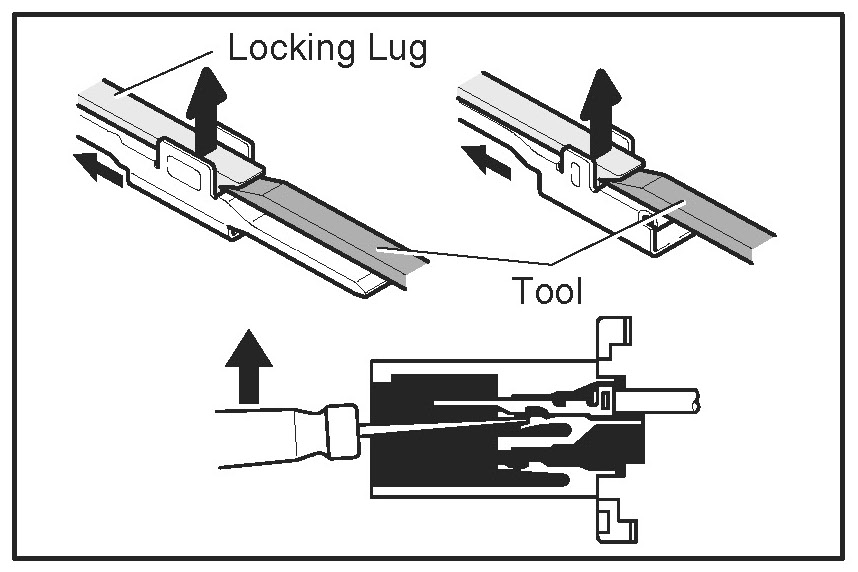 Locking Lug

Tool