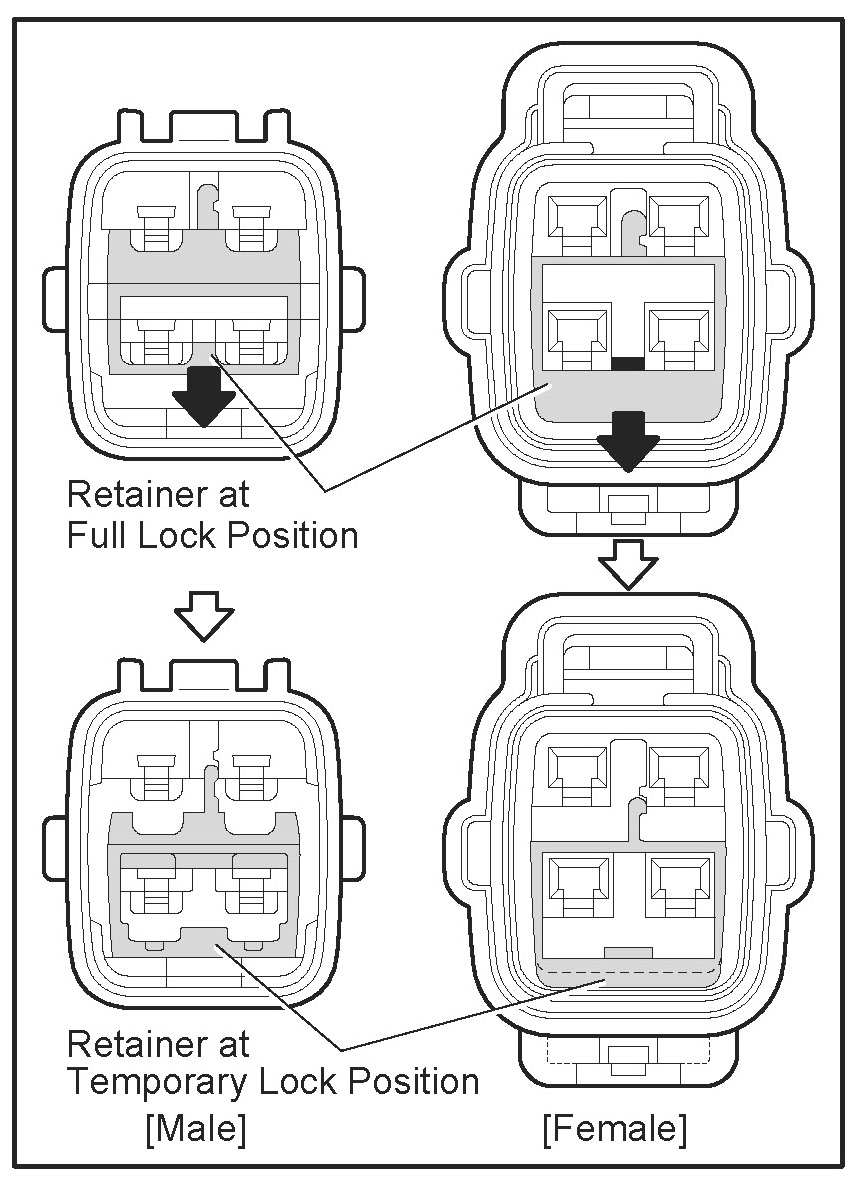 Retainer at Full Lock Position

Retainer at Temporary Lock Position

[Male]

[Female]