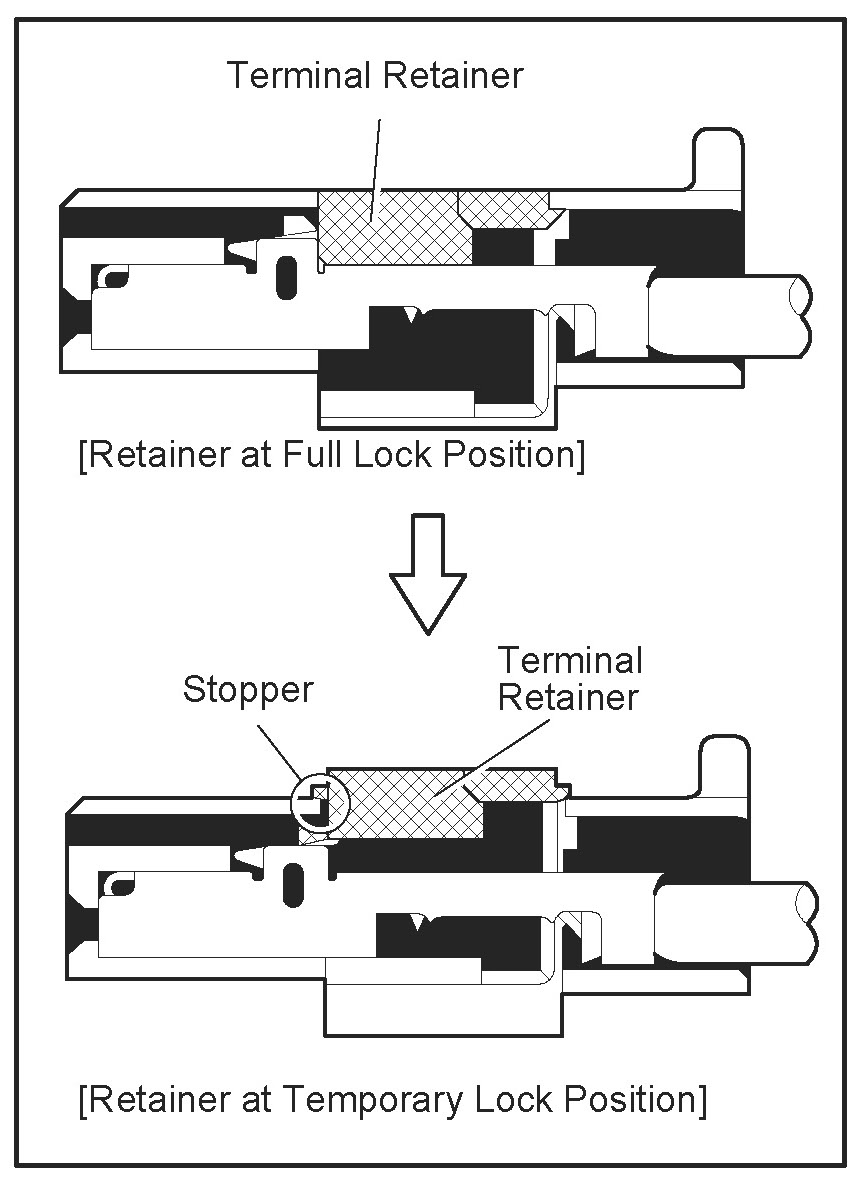 Terminal Retainer

[Retainer at Full Lock Position]

Stopper

Terminal Retainer

[Retainer at Temporary Lock Position]