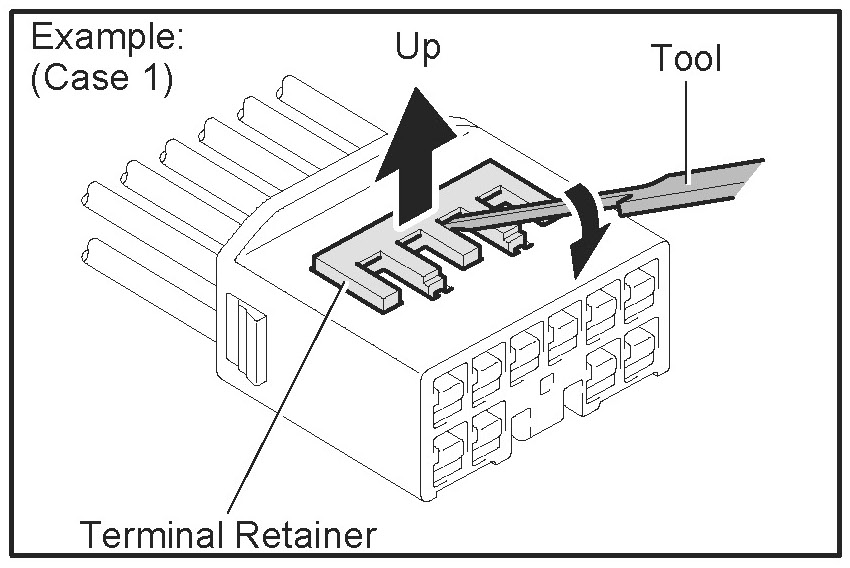 Example:
(Case 1)

Up

Tool

Terminal Retainer