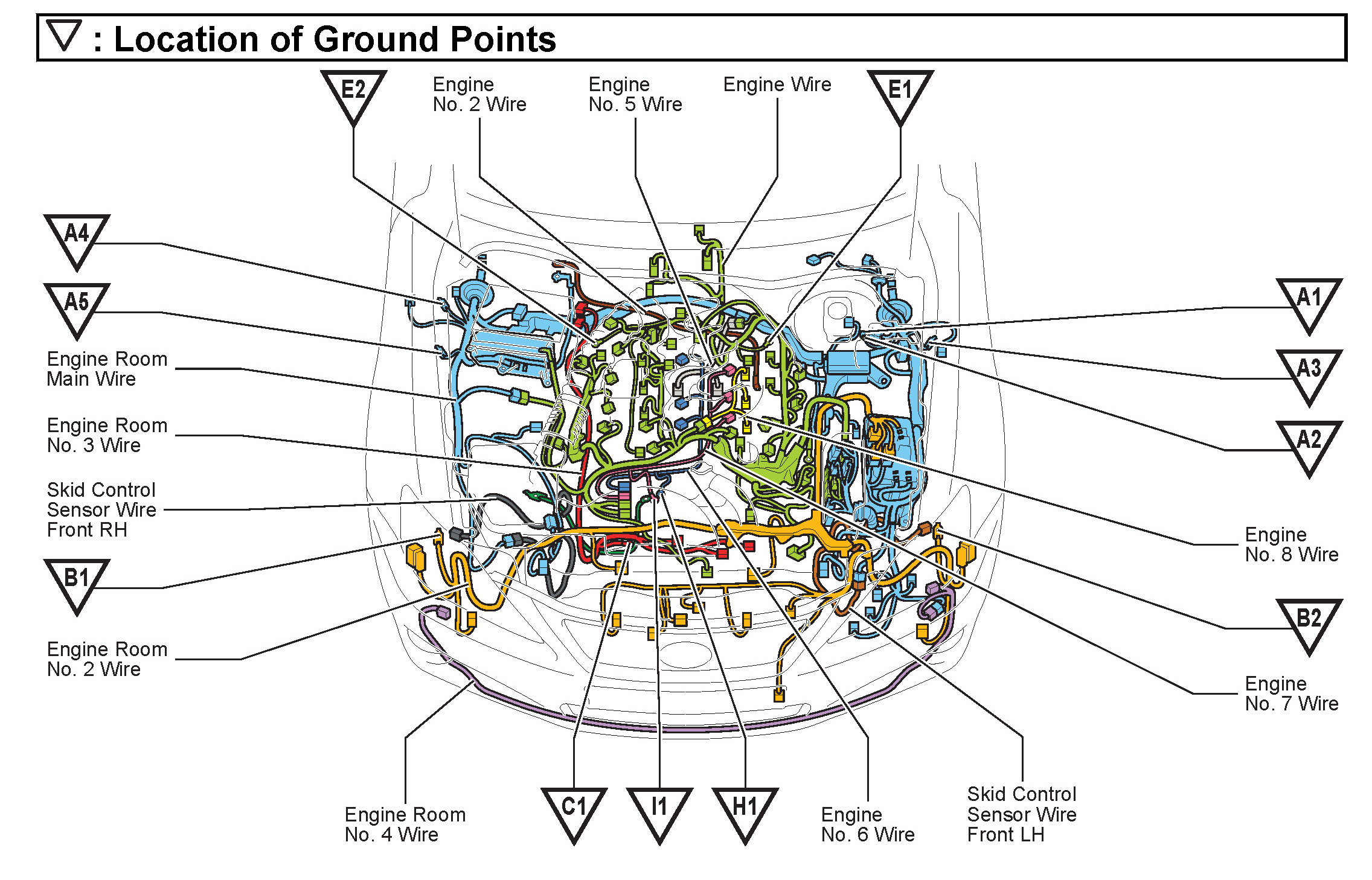 ▽ : Location of Ground Points

E2

Engine No. 2 Wire

Engine No. 5 Wire

Engine Wire

E1

A4

A5

Engine Room Main Wire

Engine Room No. 3 Wire

Skid Control Sensor Wire Front RH

B1

Engine Room No. 2 Wire

A1

A3

A2

Engine No. 8 Wire

B2

Engine No. 7 Wire

Engine Room No. 4 Wire

C1

I1

H1

Engine No. 6 Wire

Skid Control Sensor Wire Front LH