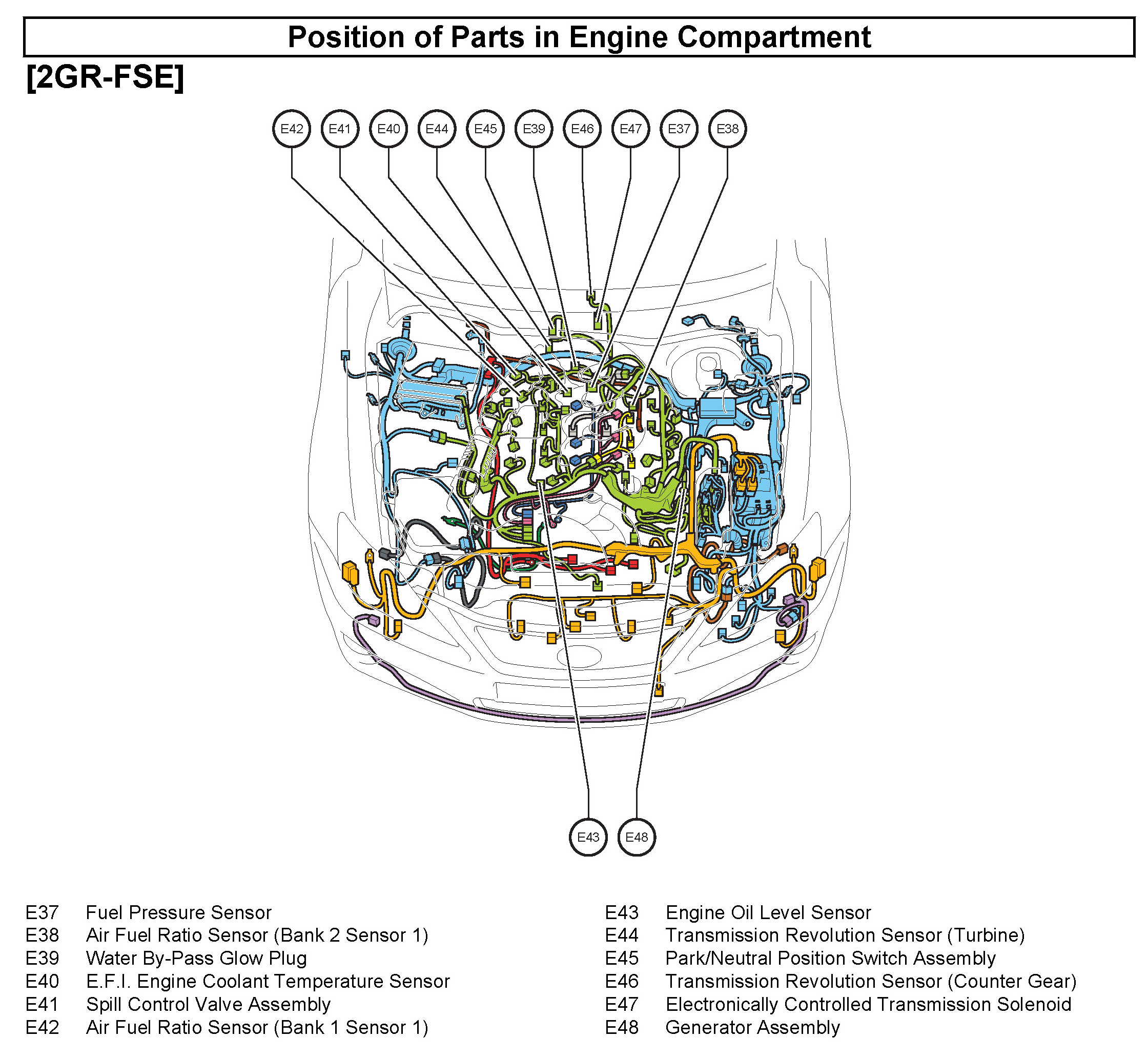 Position of Parts in Engine Compartment

[2GR-FSE]

E42 E41 E40 E44 E45 E39 E46 E47 E37 E38

E43 E48

E37 Fuel Pressure Sensor
E38 Air Fuel Ratio Sensor (Bank 2 Sensor 1)
E39 Water By-Pass Glow Plug
E40 E.F.I. Engine Coolant Temperature Sensor
E41 Spill Control Valve Assembly
E42 Air Fuel Ratio Sensor (Bank 1 Sensor 1)

E43 Engine Oil Level Sensor
E44 Transmission Revolution Sensor (Turbine)
E45 Park/Neutral Position Switch Assembly
E46 Transmission Revolution Sensor (Counter Gear)
E47 Electronically Controlled Transmission Solenoid
E48 Generator Assembly