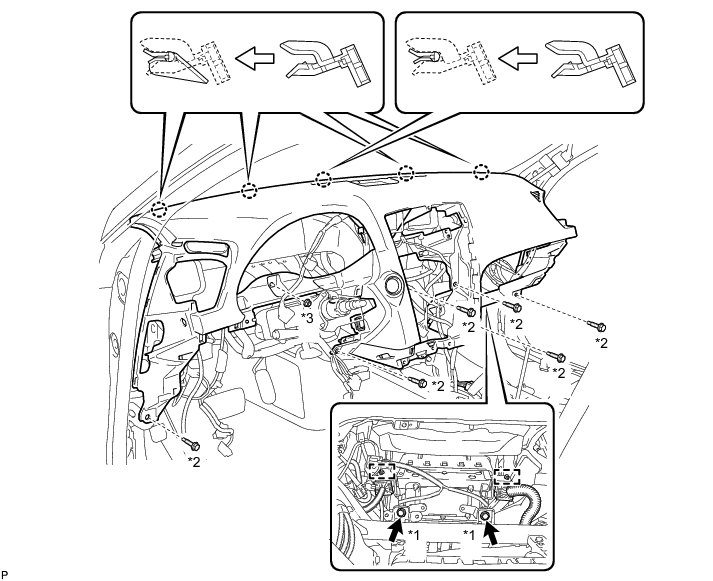 *3
*2
*2
*2
*2
*2
*2
*1
*1
P