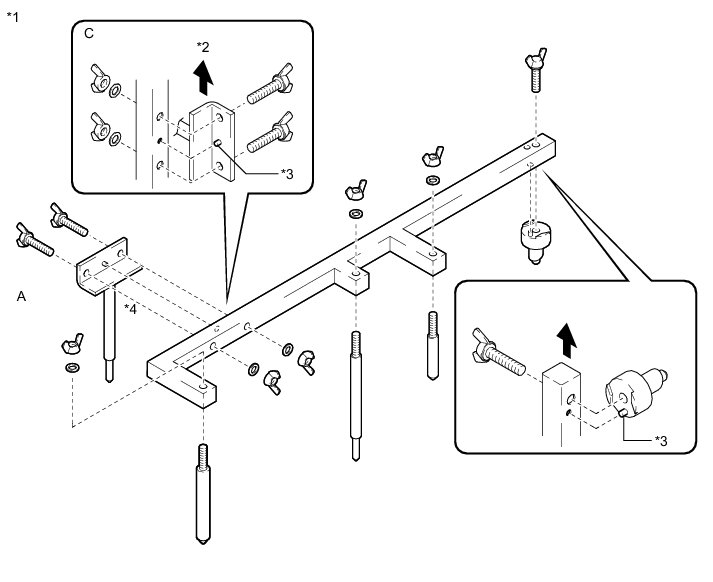 *1

C

*2

*3

A

*4

*3