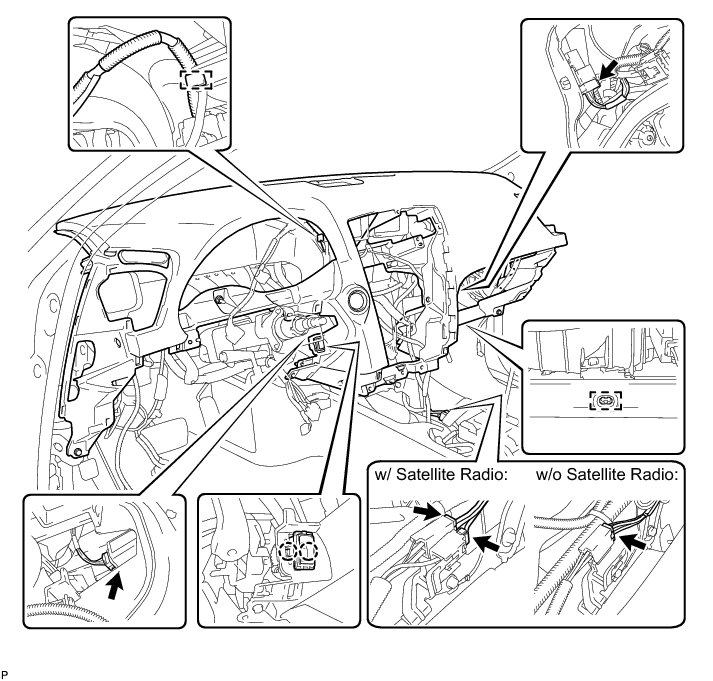 w/ Satellite Radio:

w/o Satellite Radio:

P