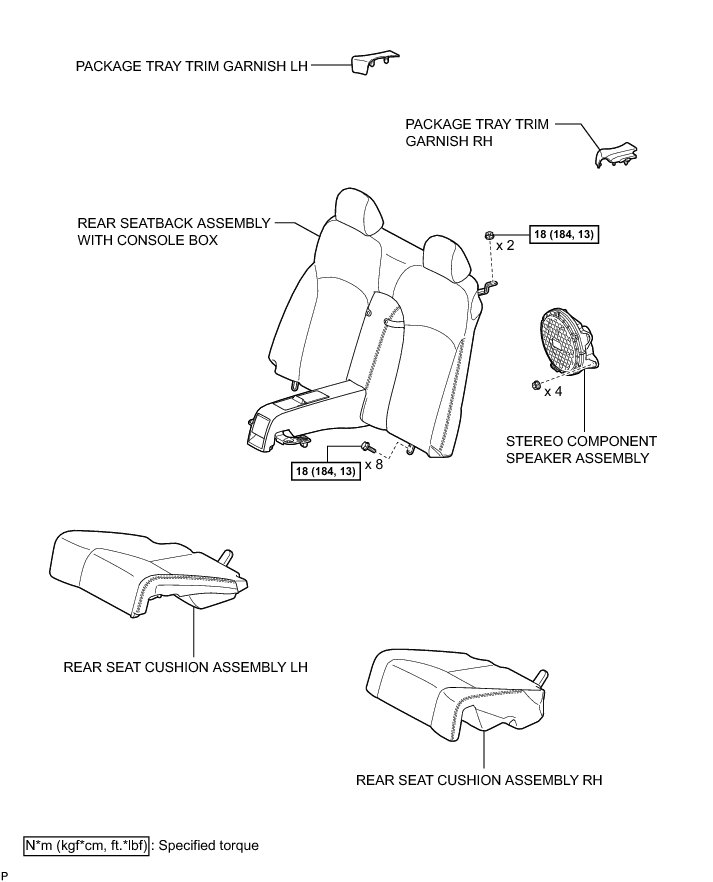 PACKAGE TRAY TRIM GARNISH LH

PACKAGE TRAY TRIM GARNISH RH

REAR SEATBACK ASSEMBLY WITH CONSOLE BOX

18 (184, 13)

x 2

x 4

STEREO COMPONENT SPEAKER ASSEMBLY

18 (184, 13)

x 8

REAR SEAT CUSHION ASSEMBLY LH

REAR SEAT CUSHION ASSEMBLY RH

N*m (kgf*cm, ft.*lbf) : Specified torque

P