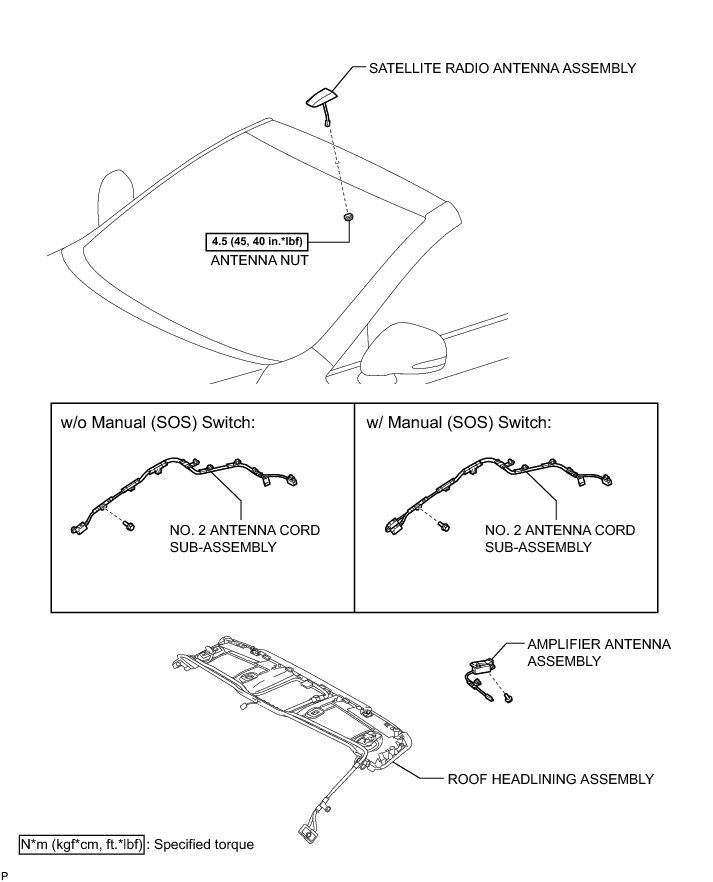 SATELLITE RADIO ANTENNA ASSEMBLY

4.5 (45, 40 in.*lbf)

ANTENNA NUT

w/o Manual (SOS) Switch:

NO. 2 ANTENNA CORD SUB-ASSEMBLY

w/ Manual (SOS) Switch:

NO. 2 ANTENNA CORD SUB-ASSEMBLY

AMPLIFIER ANTENNA ASSEMBLY

ROOF HEADLINING ASSEMBLY

N*m (kgf*cm, ft.*lbf) : Specified torque

P