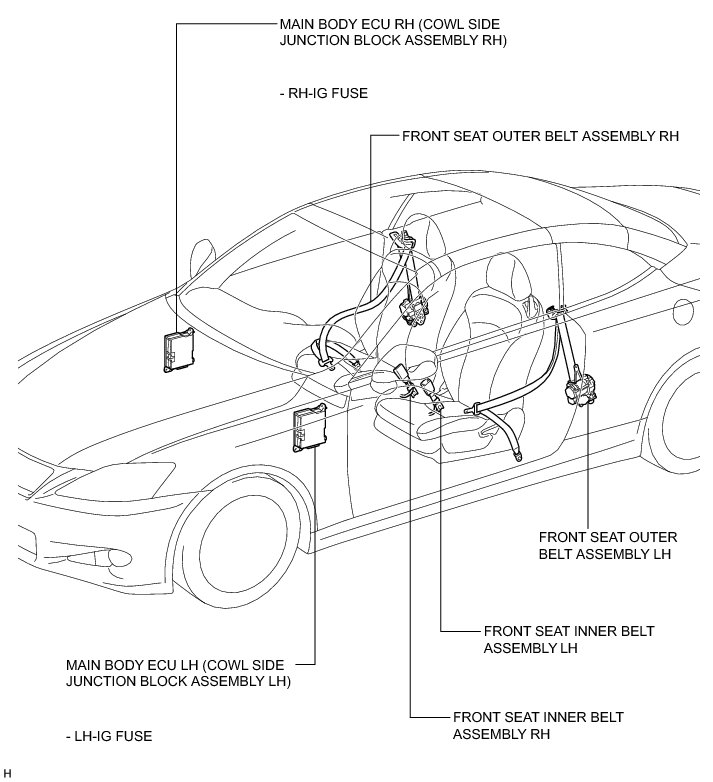 MAIN BODY ECU RH (COWL SIDE JUNCTION BLOCK ASSEMBLY RH)

- RH-IG FUSE

FRONT SEAT OUTER BELT ASSEMBLY RH

FRONT SEAT OUTER BELT ASSEMBLY LH

FRONT SEAT INNER BELT ASSEMBLY LH

MAIN BODY ECU LH (COWL SIDE JUNCTION BLOCK ASSEMBLY LH)

FRONT SEAT INNER BELT ASSEMBLY RH

- LH-IG FUSE

H