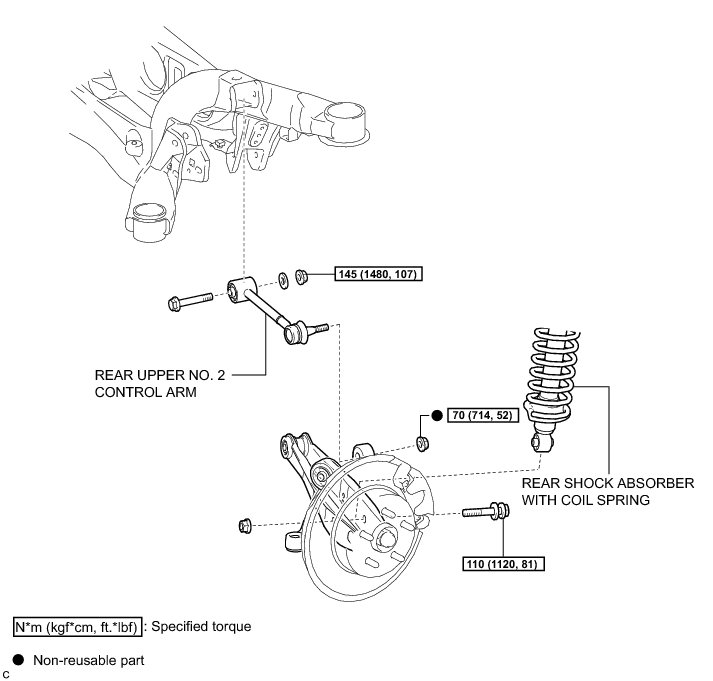 145 (1480, 107)

REAR UPPER NO. 2 CONTROL ARM

70 (714, 52)

REAR SHOCK ABSORBER WITH COIL SPRING

110 (1120, 81)

N*m (kgf*cm, ft.*lbf) : Specified torque

● Non-reusable part

C