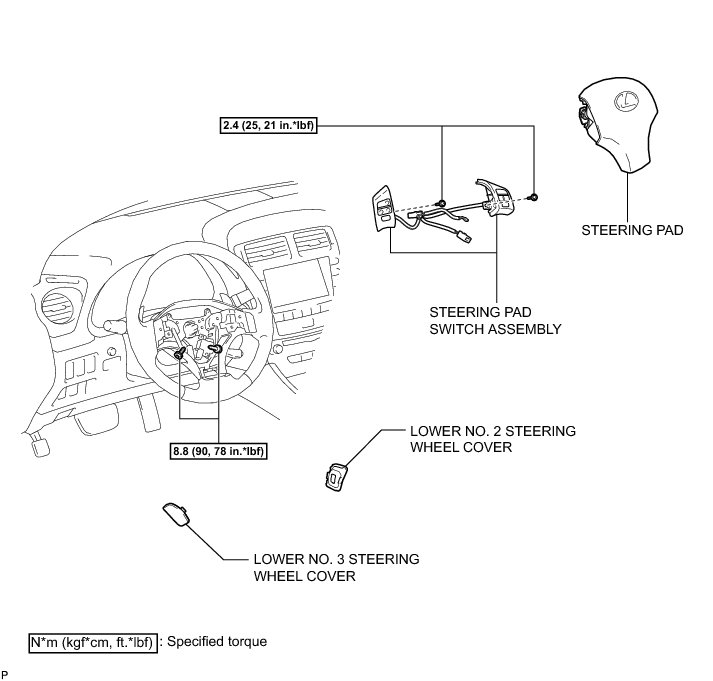 2.4 (25, 21 in.*lbf)

STEERING PAD

STEERING PAD SWITCH ASSEMBLY

8.8 (90, 78 in.*lbf)

LOWER NO. 2 STEERING WHEEL COVER

LOWER NO. 3 STEERING WHEEL COVER

N*m (kgf*cm, ft.*lbf) : Specified torque

P