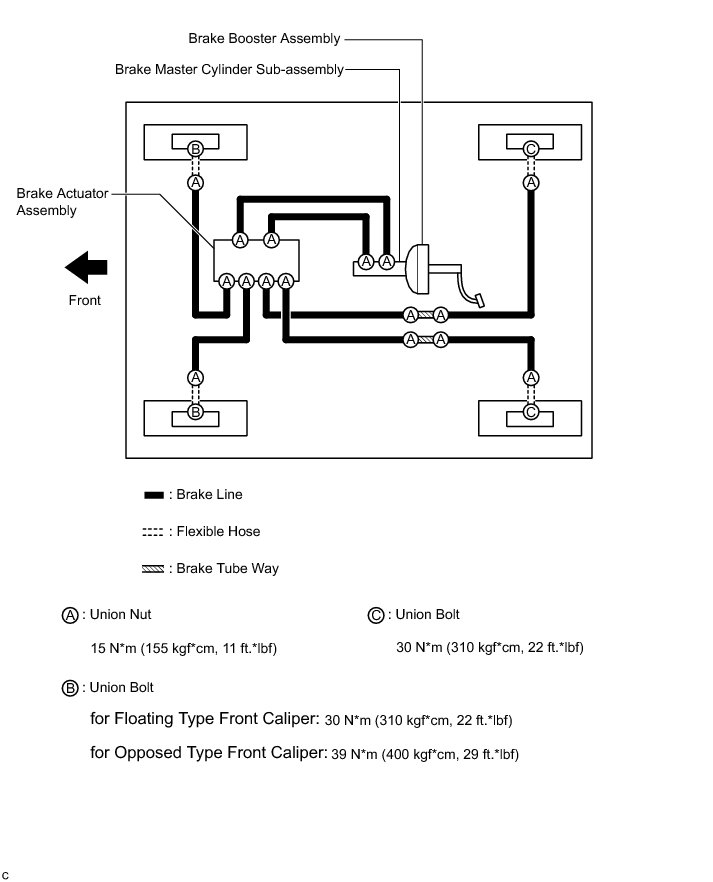 Brake Booster Assembly

Brake Master Cylinder Sub-assembly

Brake Actuator Assembly

Front

B
A
C
A
A A
A A
A A A A
A A
A A
A
B
A
C

: Brake Line

: Flexible Hose

: Brake Tube Way

A : Union Nut

15 N*m (155 kgf*cm, 11 ft.*lbf)

C : Union Bolt

30 N*m (310 kgf*cm, 22 ft.*lbf)

B : Union Bolt

for Floating Type Front Caliper: 30 N*m (310 kgf*cm, 22 ft.*lbf)

for Opposed Type Front Caliper: 39 N*m (400 kgf*cm, 29 ft.*lbf)

c