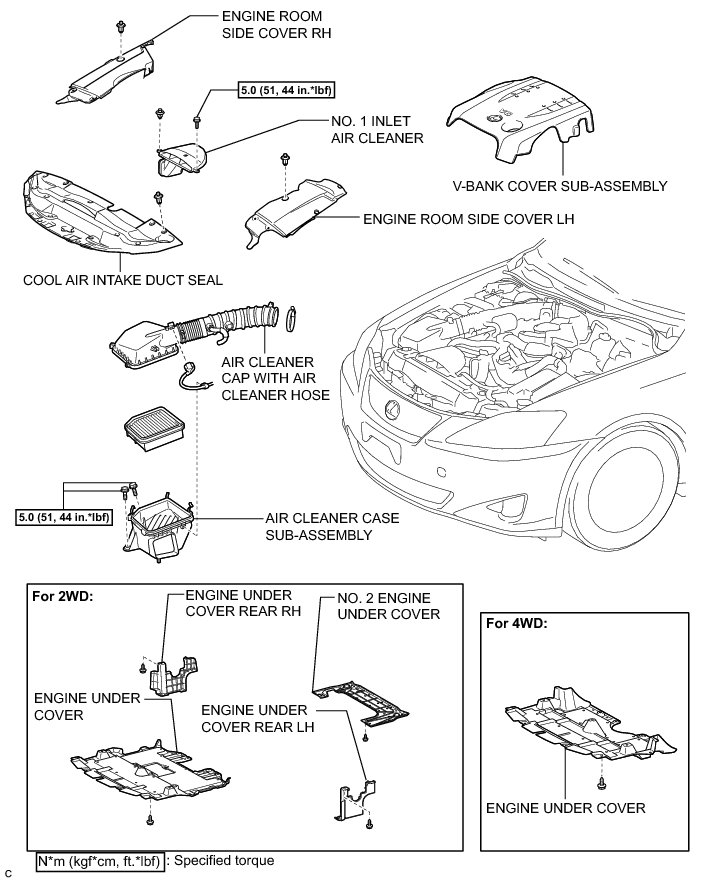 ENGINE ROOM SIDE COVER RH

5.0 (51, 44 in.*lbf)

NO. 1 INLET AIR CLEANER

V-BANK COVER SUB-ASSEMBLY

ENGINE ROOM SIDE COVER LH

COOL AIR INTAKE DUCT SEAL

AIR CLEANER CAP WITH AIR CLEANER HOSE

5.0 (51, 44 in.*lbf)

AIR CLEANER CASE SUB-ASSEMBLY

For 2WD:

ENGINE UNDER COVER REAR RH

NO. 2 ENGINE UNDER COVER

ENGINE UNDER COVER

ENGINE UNDER COVER REAR LH

For 4WD:

ENGINE UNDER COVER

N*m (kgf*cm, ft.*lbf) : Specified torque

C