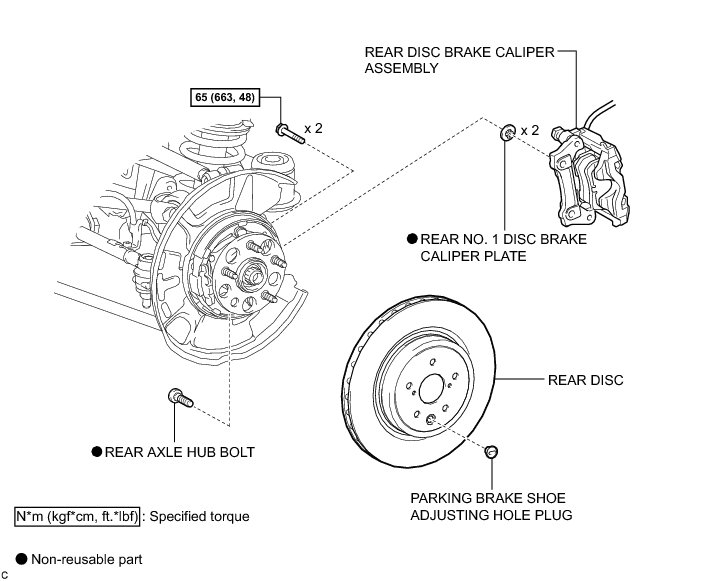 REAR DISC BRAKE CALIPER ASSEMBLY

65 (663, 48)

x 2

x 2

● REAR NO. 1 DISC BRAKE CALIPER PLATE

REAR DISC

● REAR AXLE HUB BOLT

PARKING BRAKE SHOE ADJUSTING HOLE PLUG

N*m (kgf*cm, ft.*lbf) : Specified torque

● Non-reusable part

C