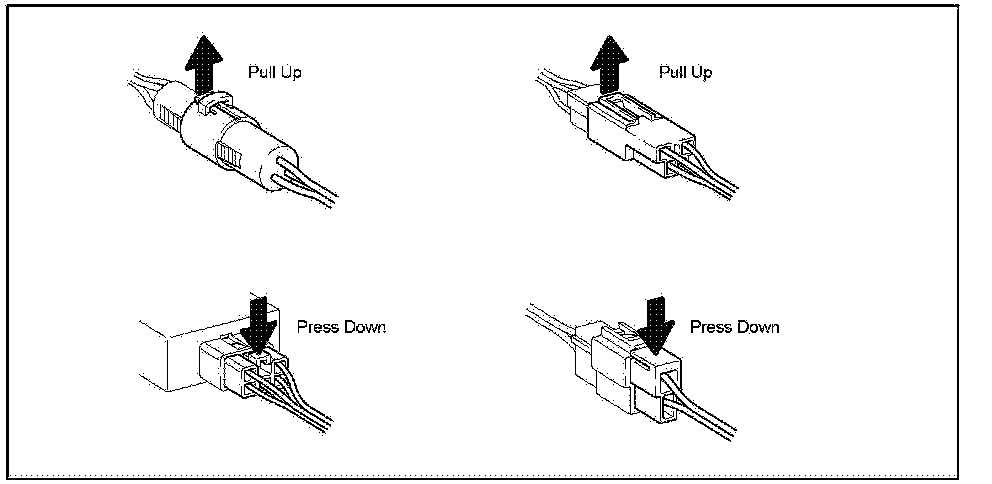 Pull Up

Pull Up

Press Down

Press Down